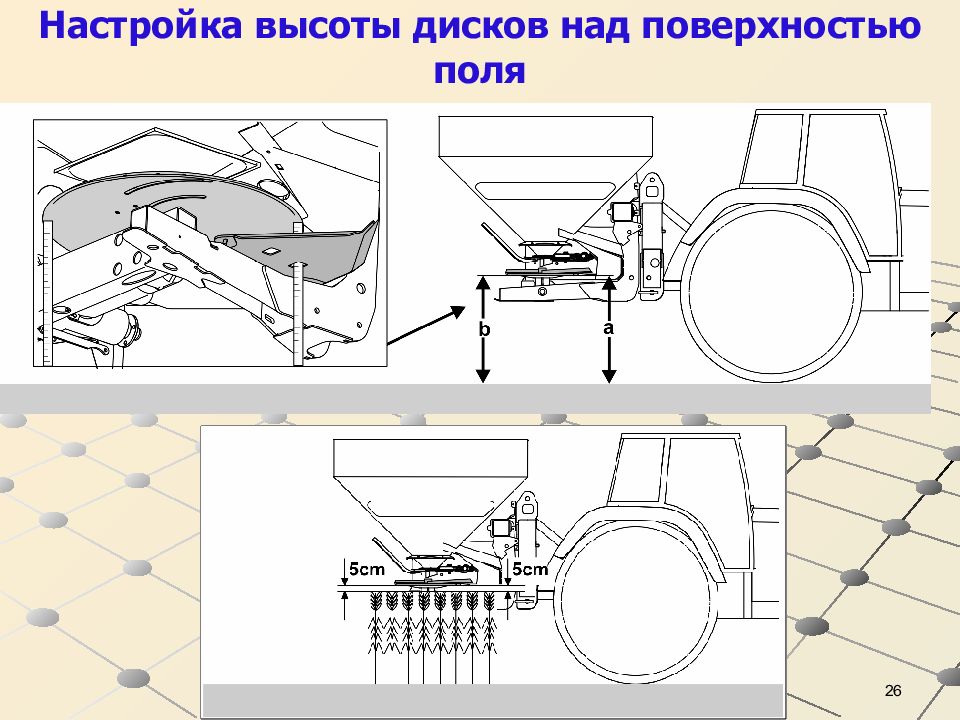 Настройка высоты дисков над поверхностью поля

b

a

5cm

5cm

26