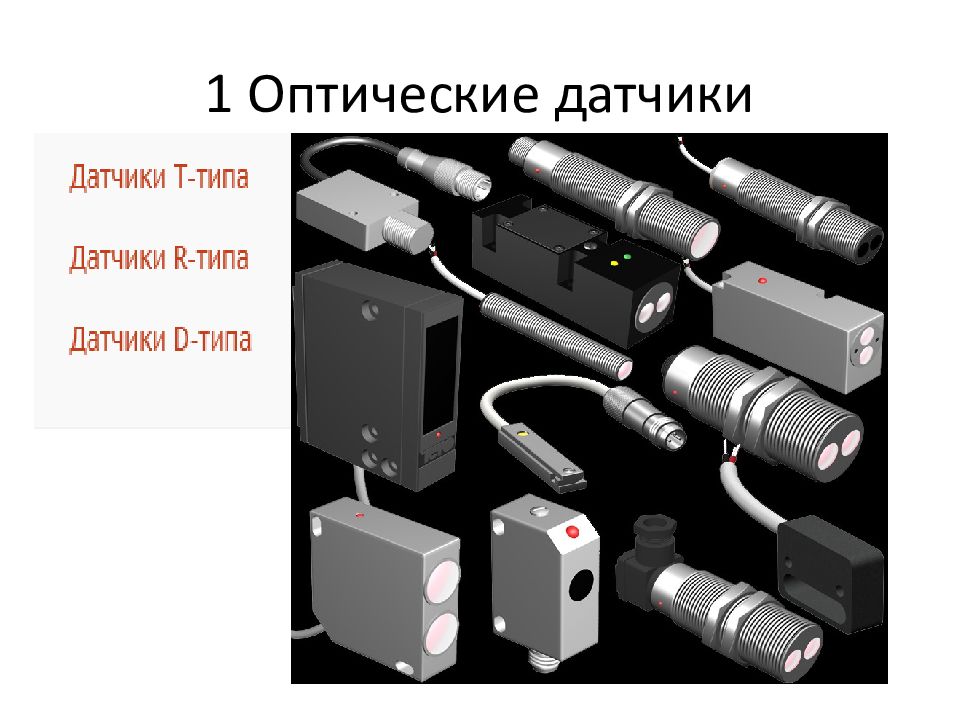 1 Оптические датчики

Датчики T-типа

Датчики R-типа

Датчики D-типа