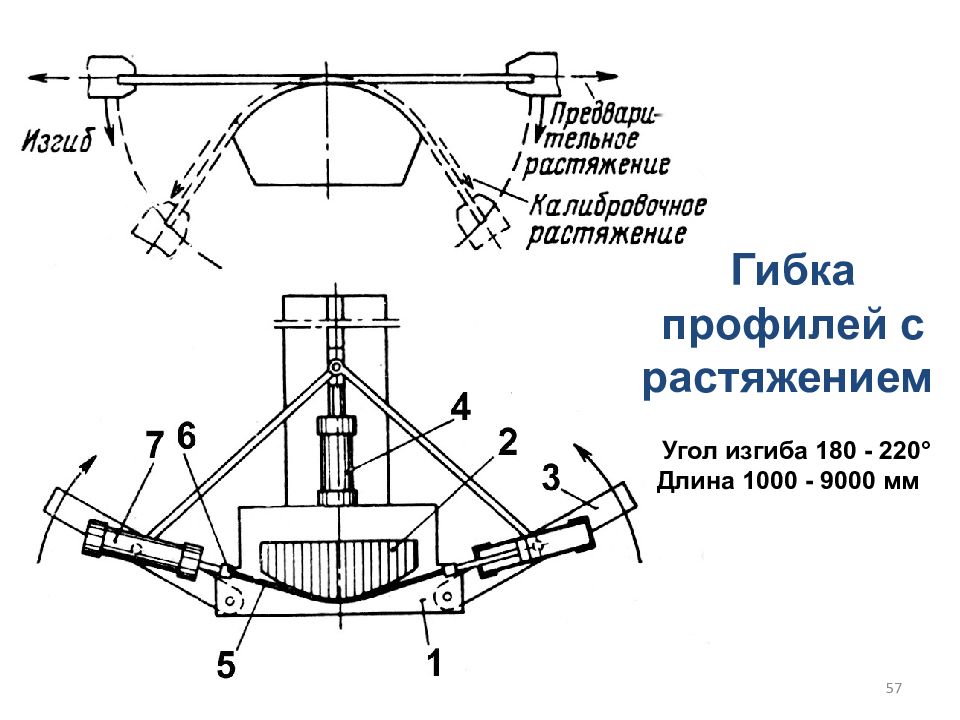 Изгиб

Предварительное растяжение

Калибровочное растяжение

Гибка профилей с растяжением

Угол изгиба 180 - 220°
Длина 1000 - 9000 мм

7
6
4
2
3
5
1

57