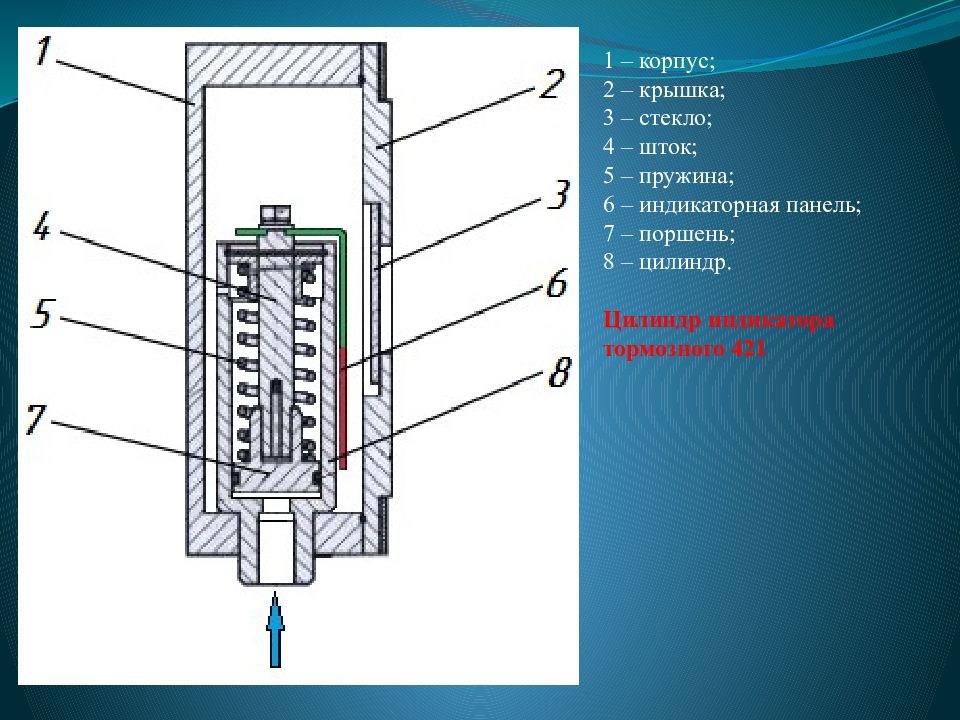 1
2
3
4
6
5
8
7

1 – корпус;
2 – крышка;
3 – стекло;
4 – шток;
5 – пружина;
6 – индикаторная панель;
7 – поршень;
8 – цилиндр.

Цилиндр индикатора тормозного 421