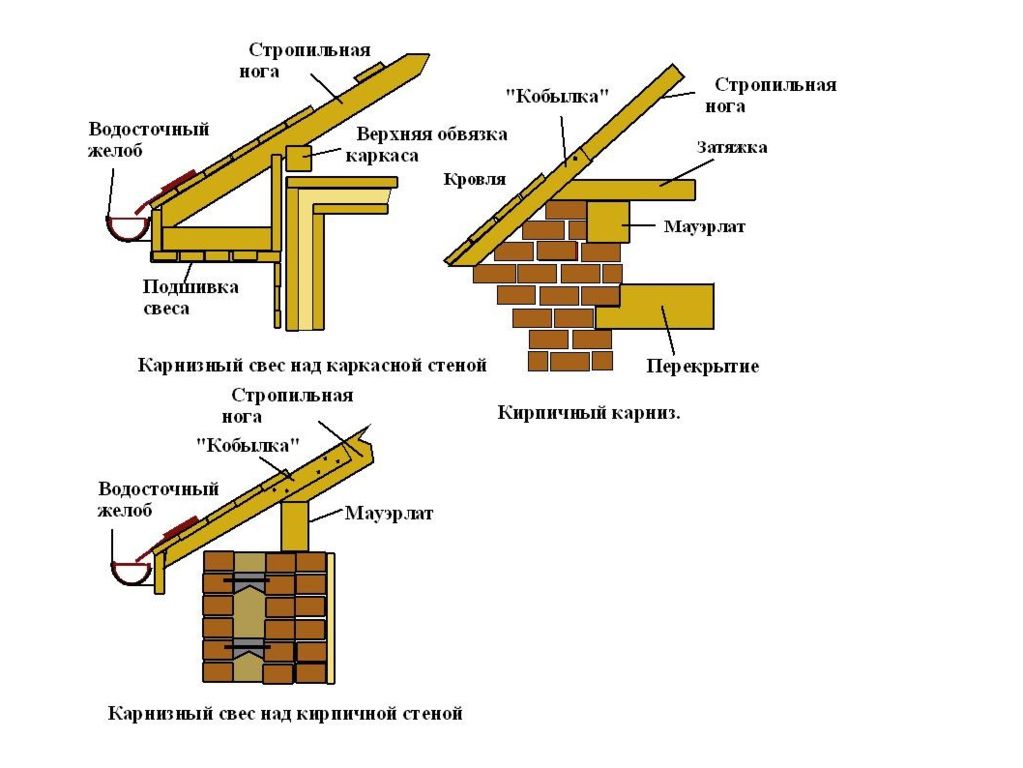 Стропильная нога

Водосточный желоб

Верхняя обвязка каркаса

Подшивка свеса

Карнизный свес над каркасной стеной

"Кобылка"

Стропильная нога

Затяжка

Кровля

Мауэрлат

Перекрытие

Кирпичный карниз.

Стропильная нога

"Кобылка"

Водосточный желоб

Мауэрлат

Карнизный свес над кирпичной стеной