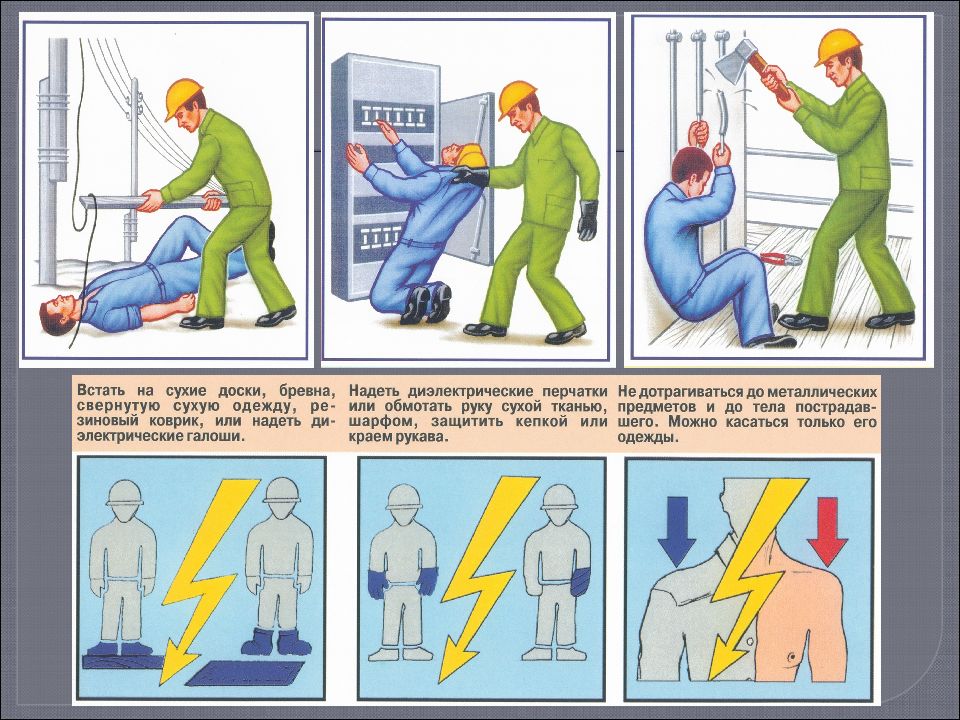 Встать на сухие доски, бревна, свернутую сухую одежду, резиновый коврик, или надеть диэлектрические галоши.

Надеть диэлектрические перчатки или обмотать руку сухой тканью, шарфом, защитить кепкой или краем рукава.

Не дотрагиваться до металлических предметов и до тела пострадавшего. Можно касаться только его одежды.