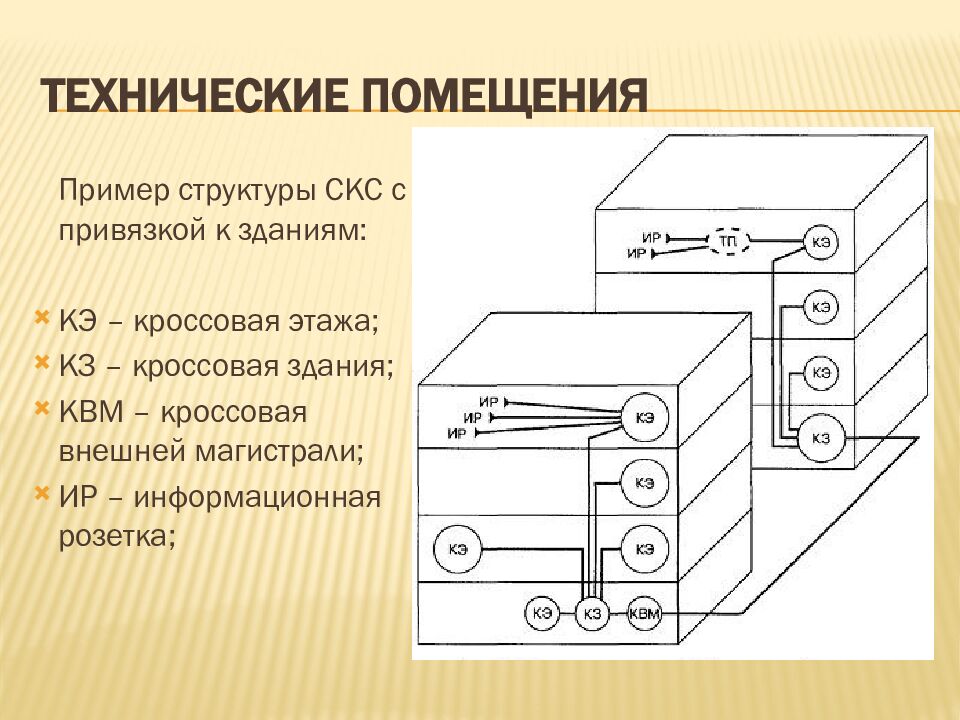 ТЕХНИЧЕСКИЕ ПОМЕЩЕНИЯ

Пример структуры СКС с привязкой к зданиям:

КЭ – кроссовая этажа;
КЗ – кроссовая здания;
КВМ – кроссовая внешней магистрали;
ИР – информационная розетка;

ИР
ИР
ТП
КЭ
КЭ
КЭ
КЗ
ИР
ИР
ИР
КЭ
КЭ
КЭ
КЭ
КЭ
КЗ
КВМ