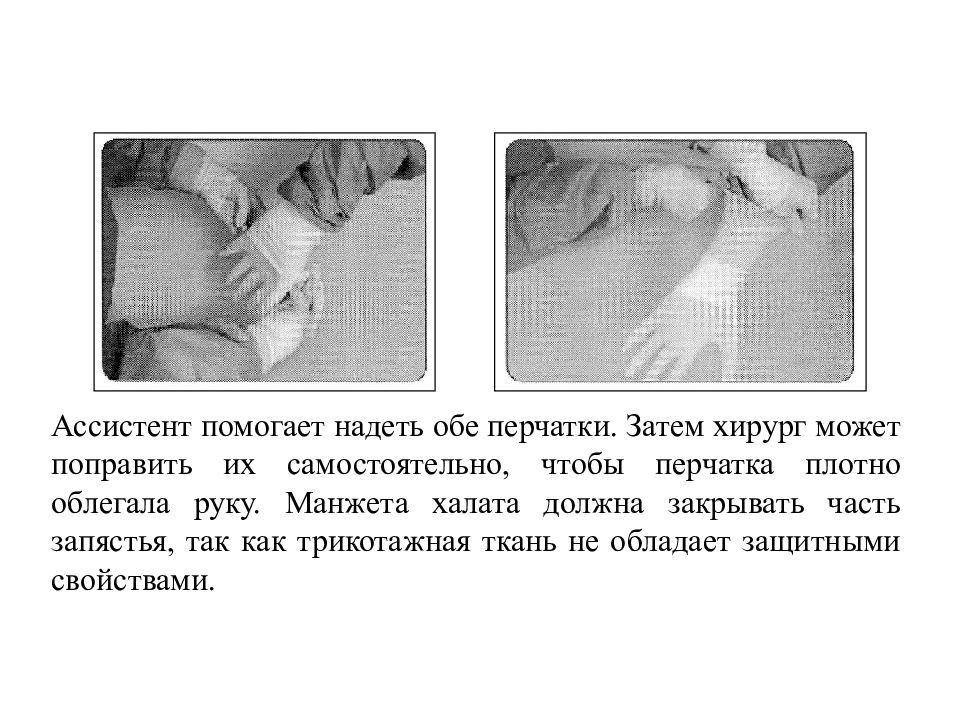 Ассистент помогает надеть обе перчатки. Затем хирург может поправить их самостоятельно, чтобы перчатка плотно облегала руку. Манжета халата должна закрывать часть запястья, так как трикотажная ткань не обладает защитными свойствами.