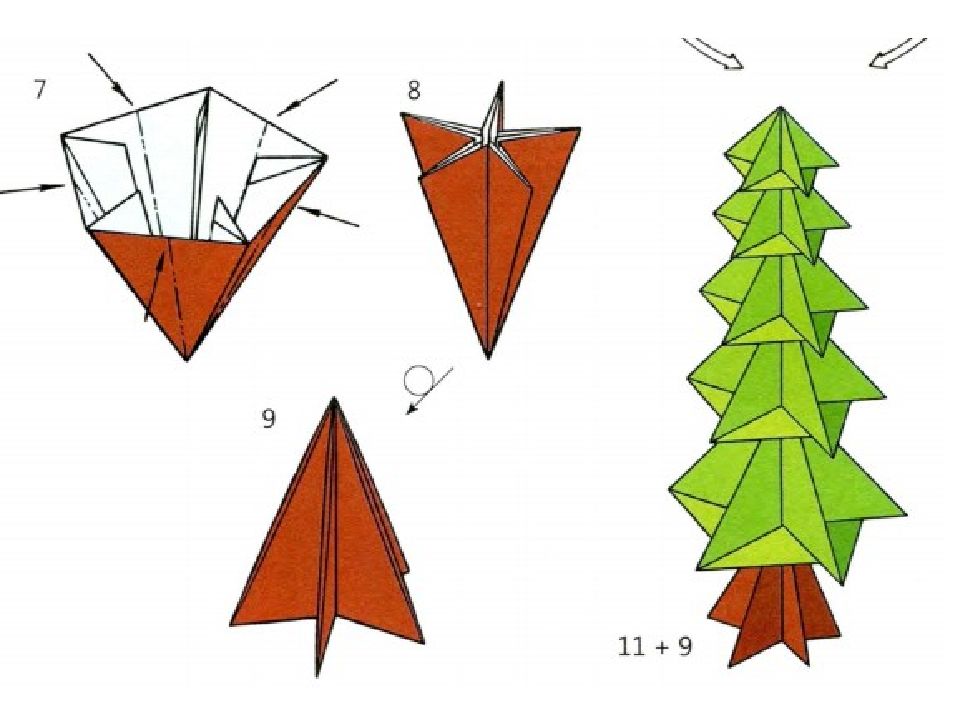 7

8

9

11 + 9