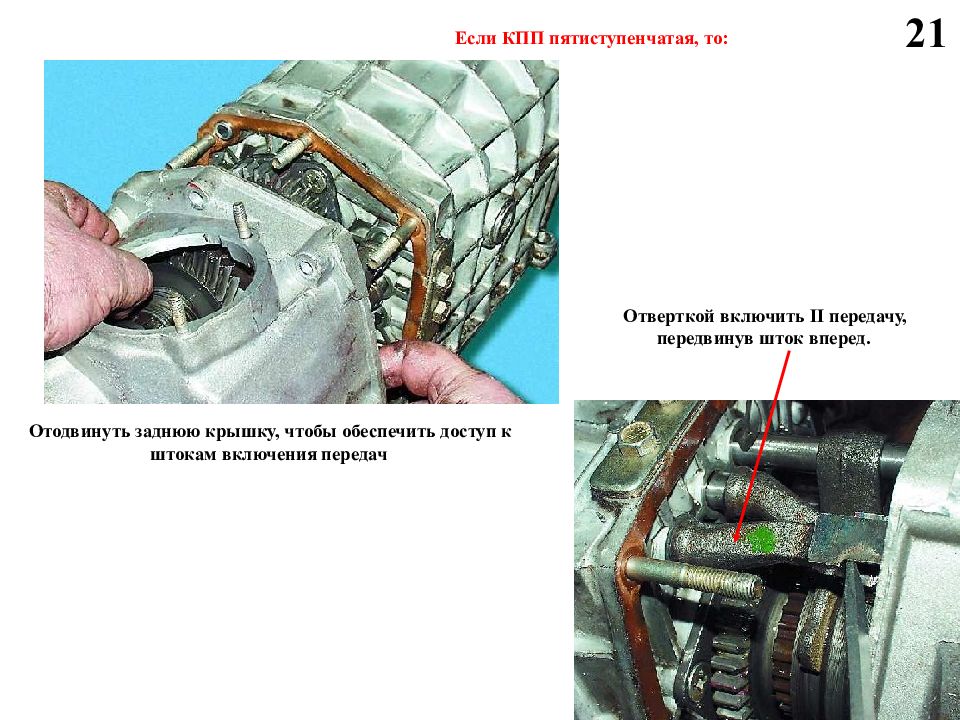 Если КПП пятиступенчатая, то:

21

Отодвинуть заднюю крышку, чтобы обеспечить доступ к штокам включения передач

Отверткой включить II передачу, передвинув шток вперед.