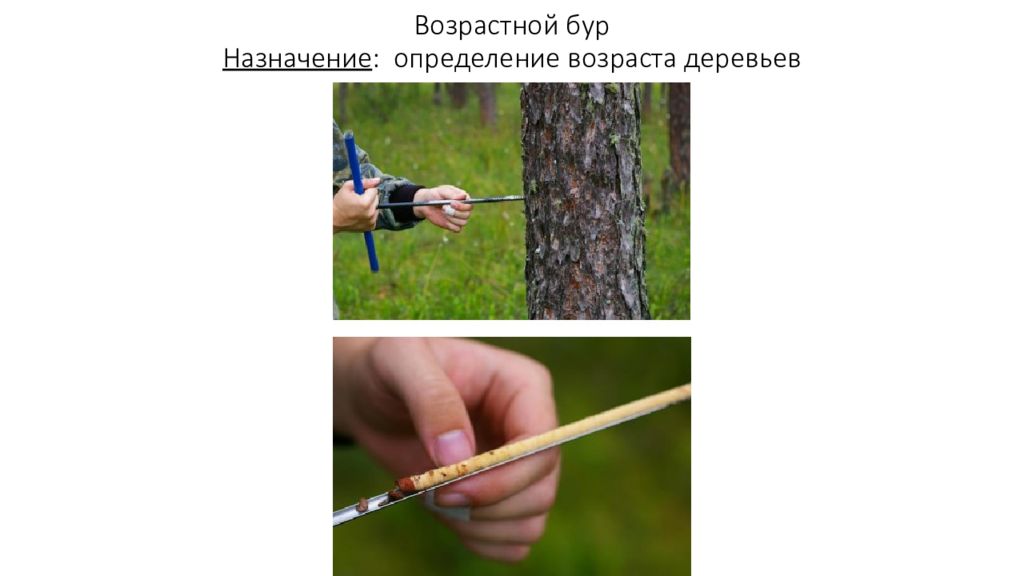 Возрастной бур
Назначение: определение возраста деревьев