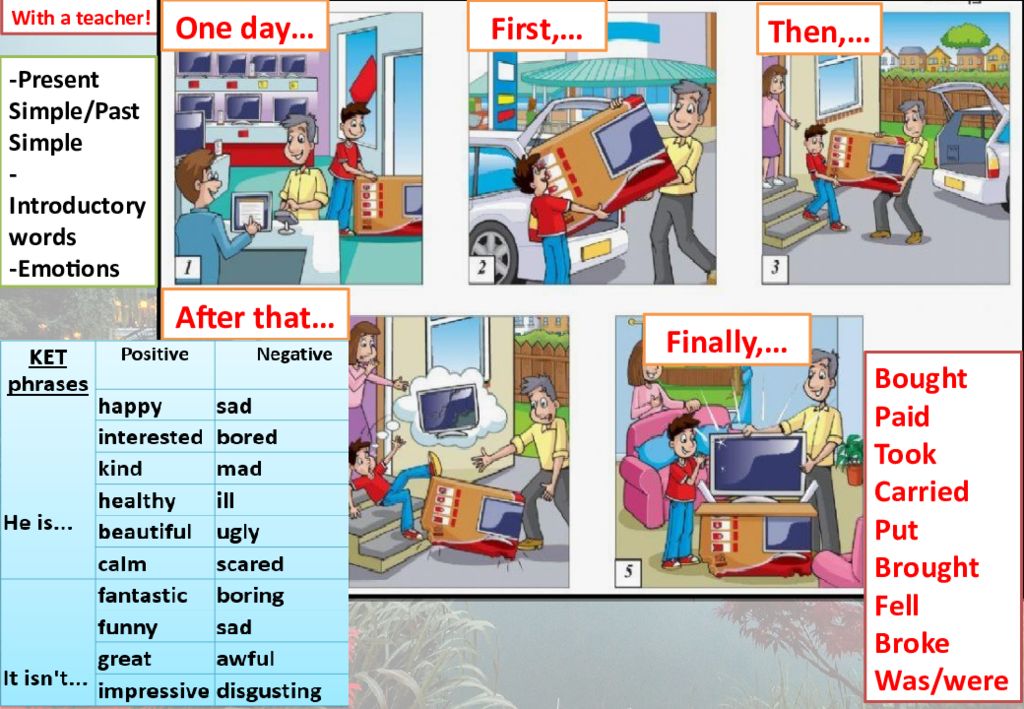 With a teacher!

-Present Simple/Past Simple
-
Introductory words
-Emotions

One day…

1

First,…

2

Then,…

3

After that…

Finally,…

5

| KET phrases | Positive | Negative |
|---|---|---|
| He is... | happy | sad |
| | interested | bored |
| | kind | mad |
| | healthy | ill |
| | beautiful | ugly |
| | calm | scared |
| It isn't... | fantastic | boring |
| | funny | sad |
| | great | awful |
| | impressive | disgusting |

Bought
Paid
Took
Carried
Put
Brought
Fell
Broke
Was/were