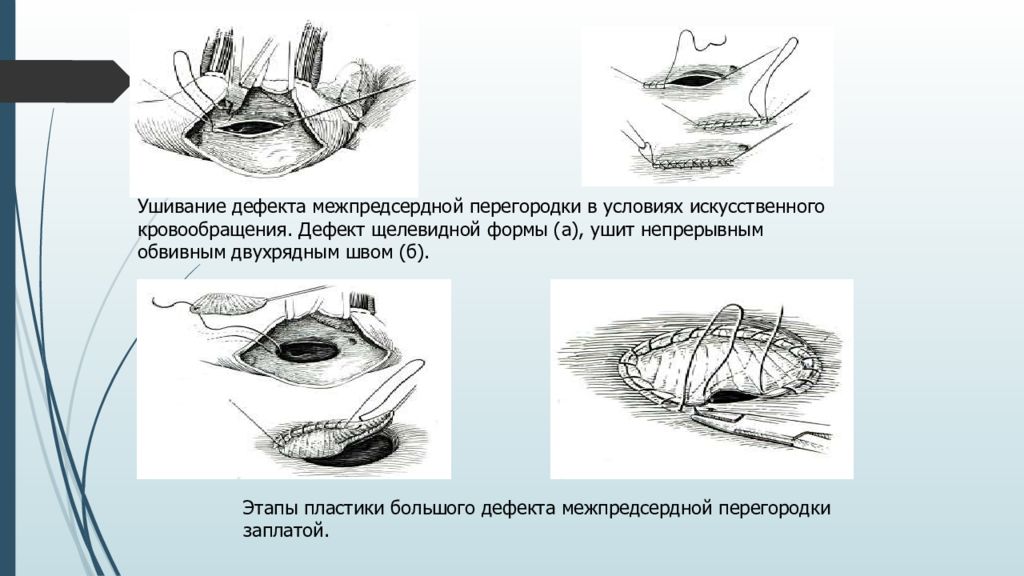 Ушивание дефекта межпредсердной перегородки в условиях искусственного кровообращения. Дефект щелевидной формы (а), ушит непрерывным обвивным двухрядным швом (б).

Этапы пластики большого дефекта межпредсердной перегородки заплатой.