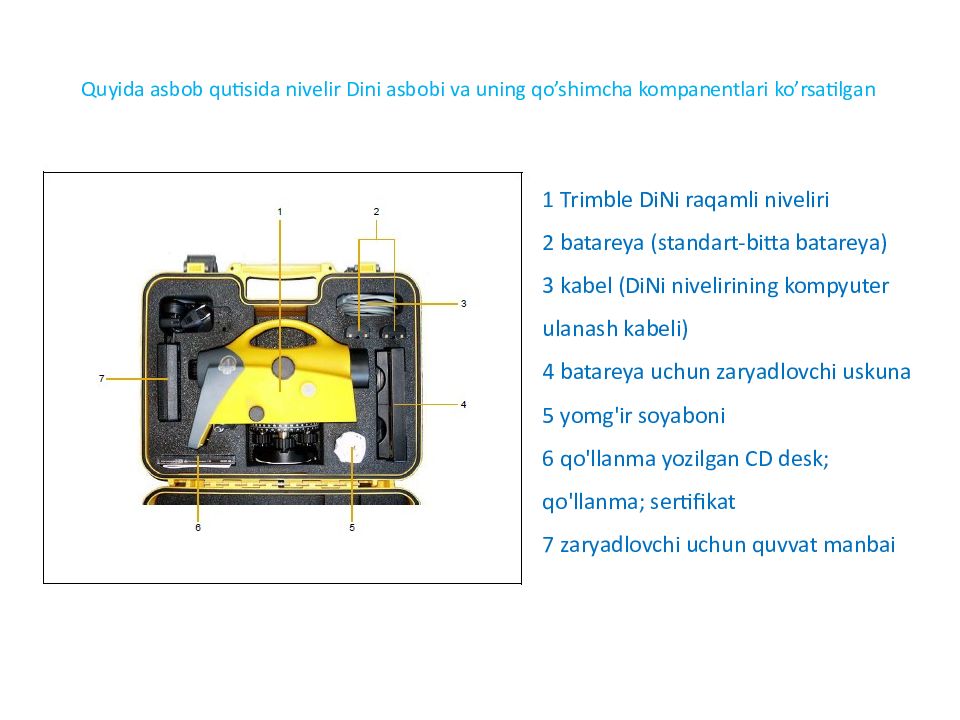 Quyida asbob qutisida nivelir Dini asbobi va uning qo'shimcha kompanentlari ko'rsatilgan

1
2
3
7
4
6
5

1 Trimble DiNi raqamli niveliri

2 batareya (standart-bitta batareya)

3 kabel (DiNi nivelirining kompyuter ulanash kabeli)

4 batareya uchun zaryadlovchi uskuna

5 yomg'ir soyaboni

6 qo'llanma yozilgan CD desk; qo'llanma; sertifikat

7 zaryadlovchi uchun quvvat manbai