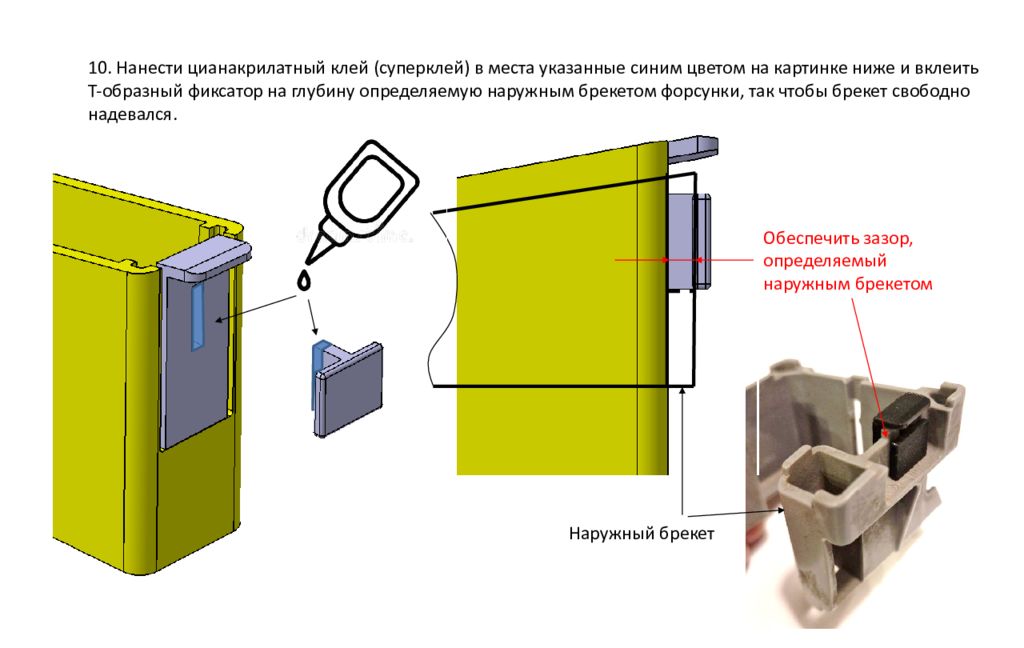 10. Нанести цианакрилатный клей (суперклей) в места указанные синим цветом на картинке ниже и вклеить Т-образный фиксатор на глубину определяемую наружным брекетом форсунки, так чтобы брекет свободно надевался.

Обеспечить зазор, определяемый наружным брекетом

Наружный брекет