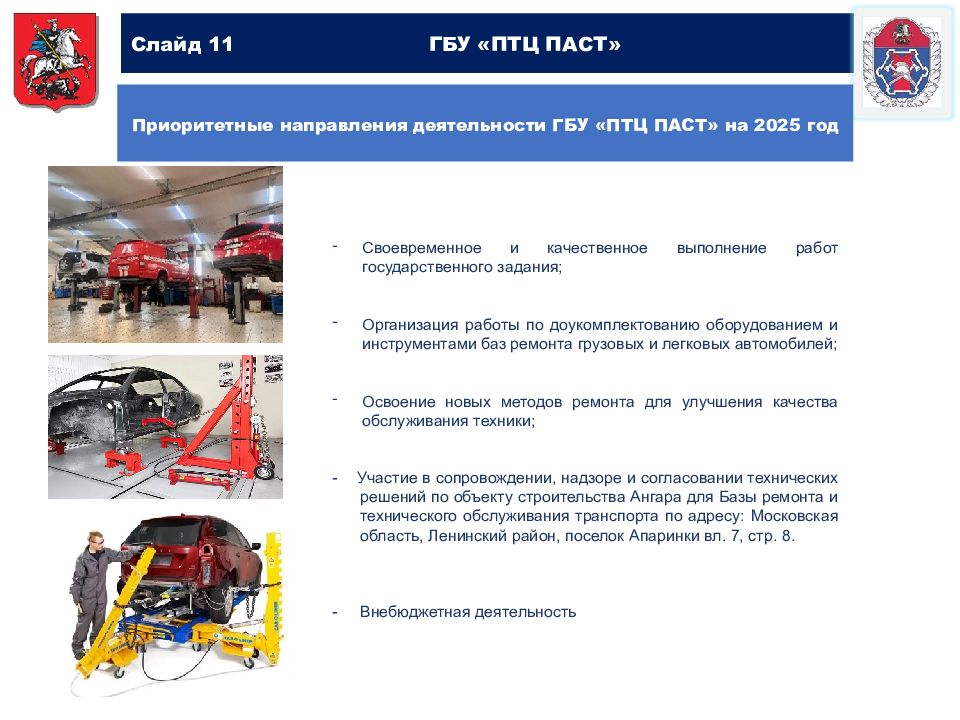 Слайд 11

ГБУ «ПТЦ ПАСТ»

Приоритетные направления деятельности ГБУ «ПТЦ ПАСТ» на 2025 год

- Своевременное и качественное выполнение работ государственного задания;

- Организация работы по доукомплектованию оборудованием и инструментами баз ремонта грузовых и легковых автомобилей;

- Освоение новых методов ремонта для улучшения качества обслуживания техники;

- Участие в сопровождении, надзоре и согласовании технических решений по объекту строительства Ангара для Базы ремонта и технического обслуживания транспорта по адресу: Московская область, Ленинский район, поселок Апаринки вл. 7, стр. 8.

- Внебюджетная деятельность