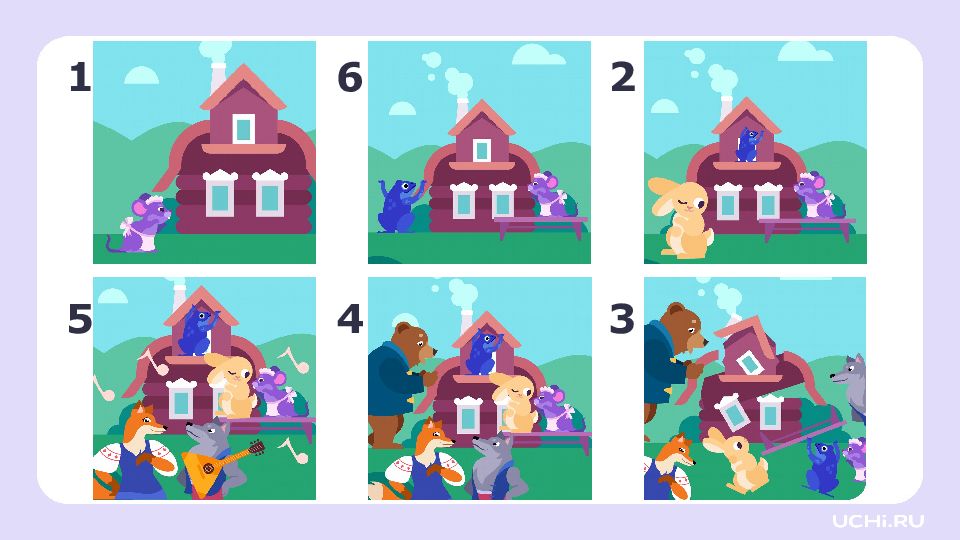 1

6

2

5

4

3

UCHI.RU