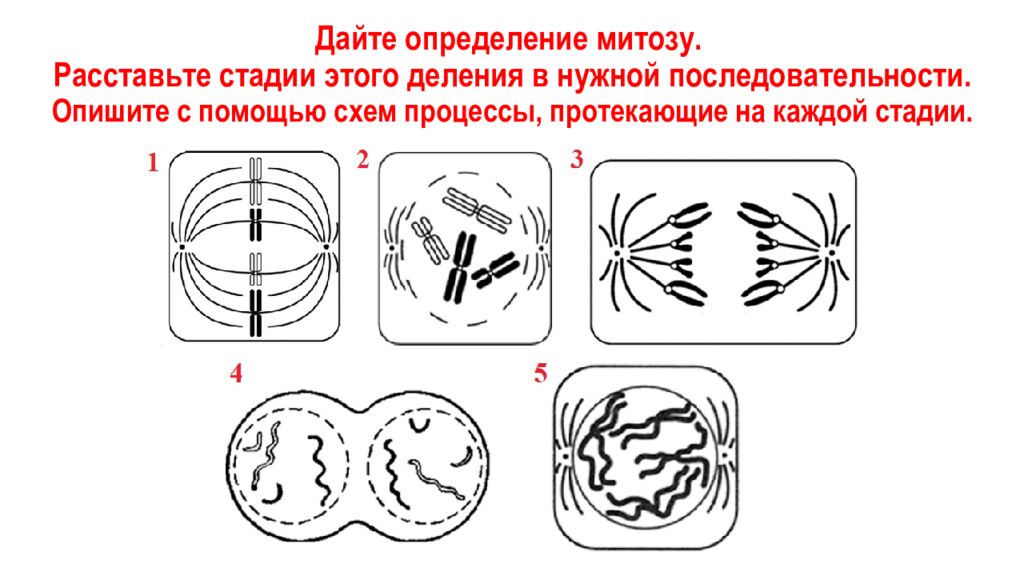 Дайте определение митозу.
Расставьте стадии этого деления в нужной последовательности.
Опишите с помощью схем процессы, протекающие на каждой стадии.

1

2

3

4

5