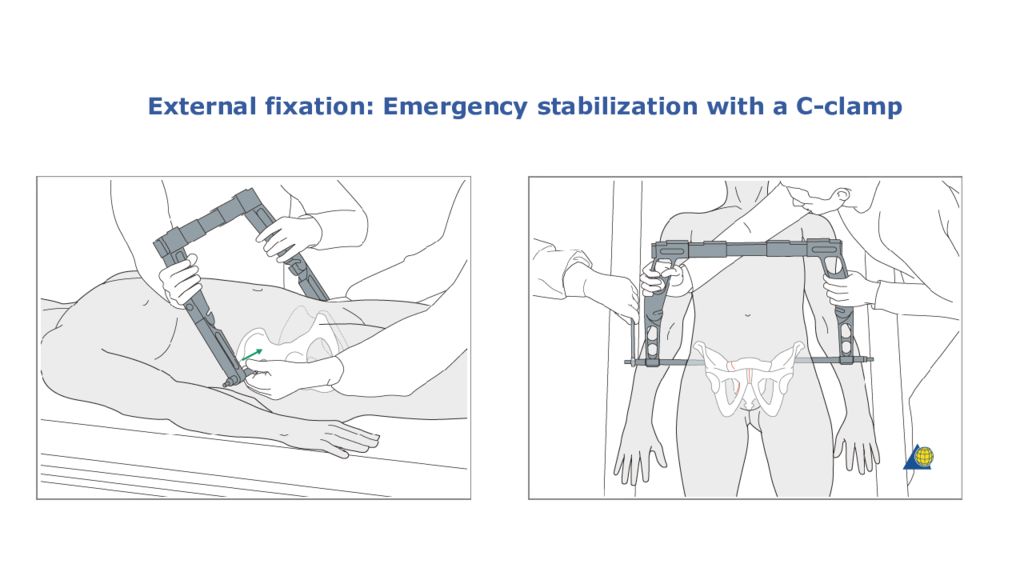 External fixation: Emergency stabilization with a C-clamp