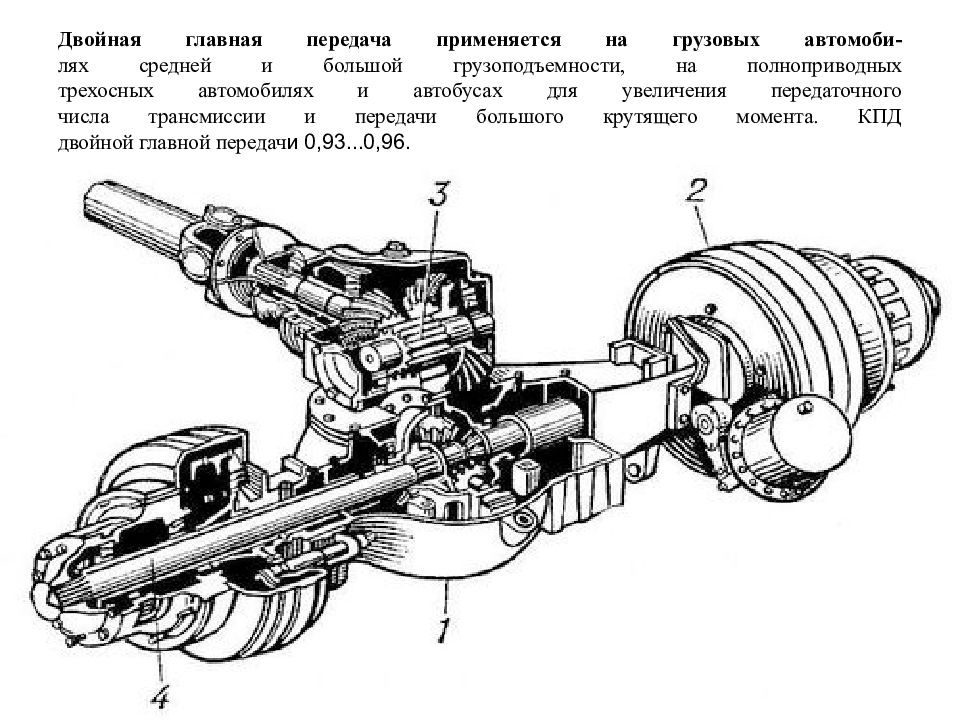 Двойная главная передача применяется на грузовых автомобилях средней и большой грузоподъемности, на полноприводных трехосных автомобилях и автобусах для увеличения передаточного числа трансмиссии и передачи большого крутящего момента. КПД двойной главной передачи 0,93...0,96.

3

2

1

4