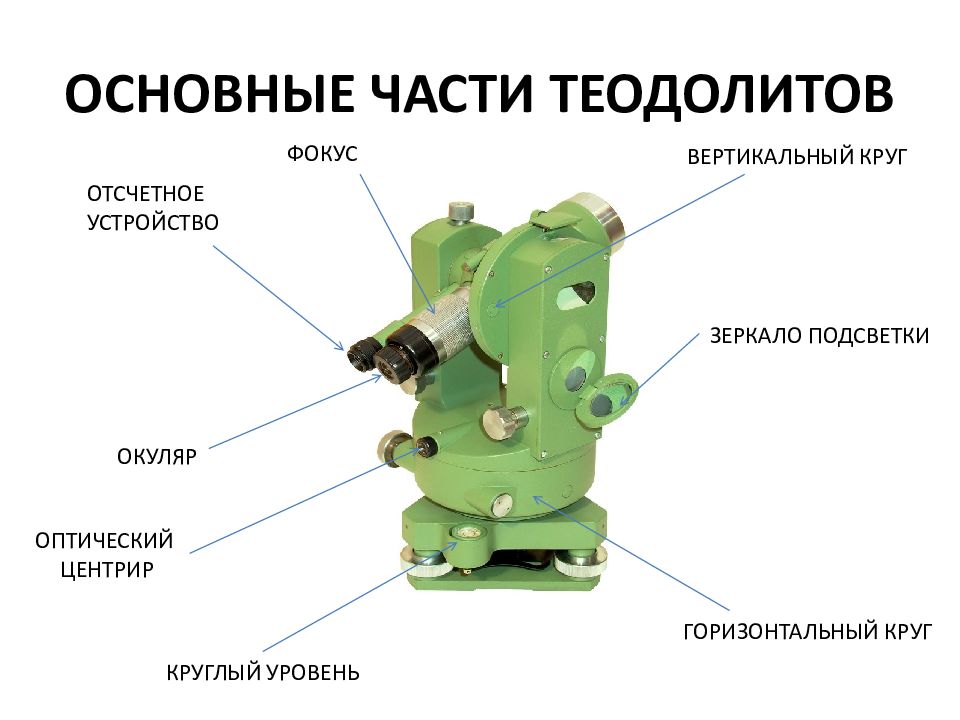 ОСНОВНЫЕ ЧАСТИ ТЕОДОЛИТОВ

ФОКУС

ВЕРТИКАЛЬНЫЙ КРУГ

ОТСЧЕТНОЕ УСТРОЙСТВО

ЗЕРКАЛО ПОДСВЕТКИ

ОКУЛЯР

ОПТИЧЕСКИЙ ЦЕНТРИР

ГОРИЗОНТАЛЬНЫЙ КРУГ

КРУГЛЫЙ УРОВЕНЬ