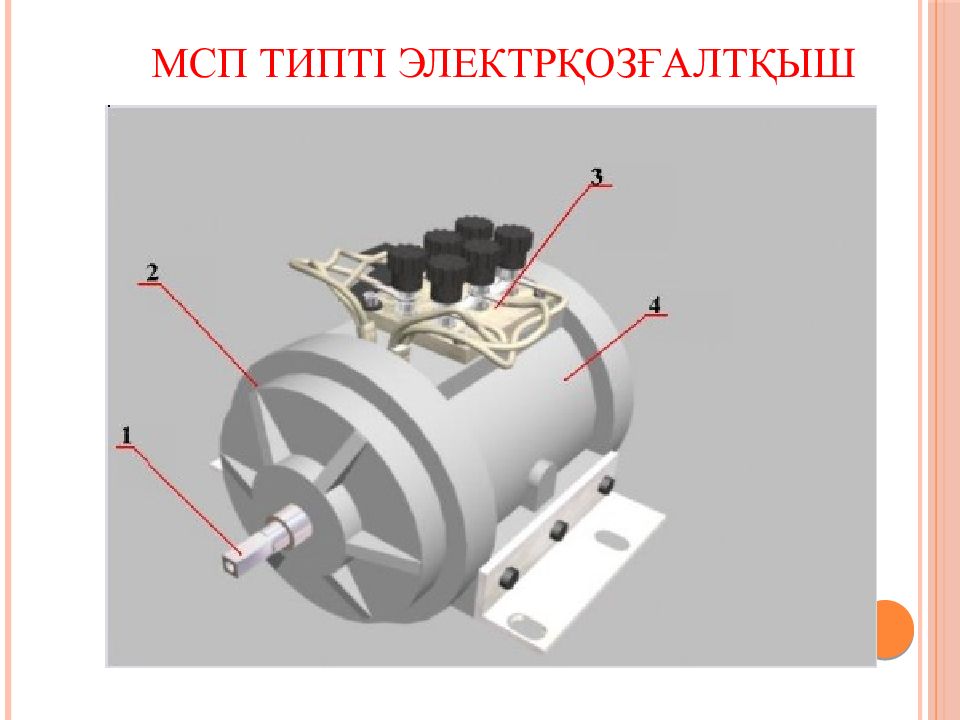 МСП ТИПТІ ЭЛЕКТРҚОЗҒАЛТҚЫШ

3

2

4

1