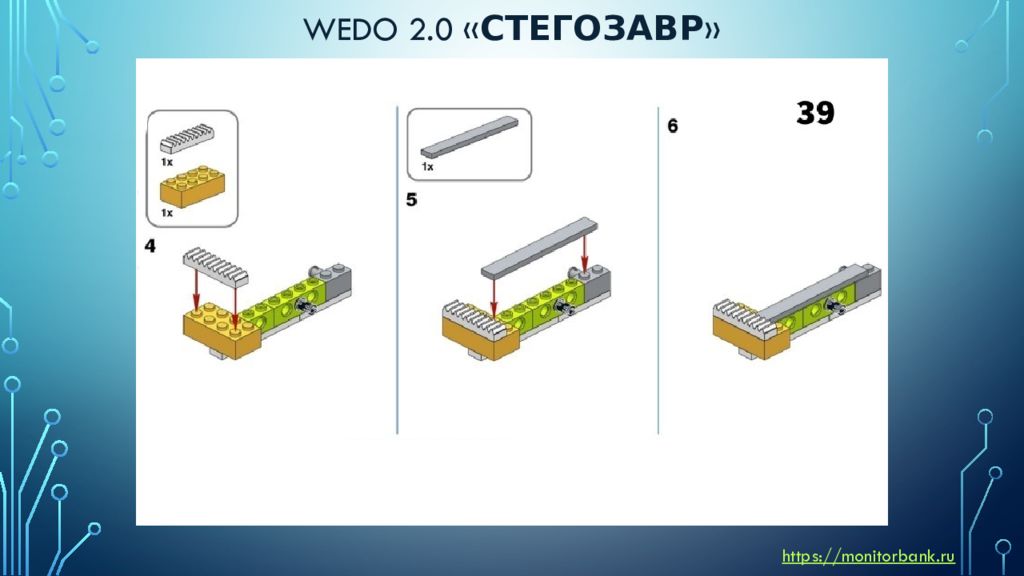 WEDO 2.0 «СТЕГОЗАВР»

1x

1x

4

1x

5

6

39

https://monitorbank.ru