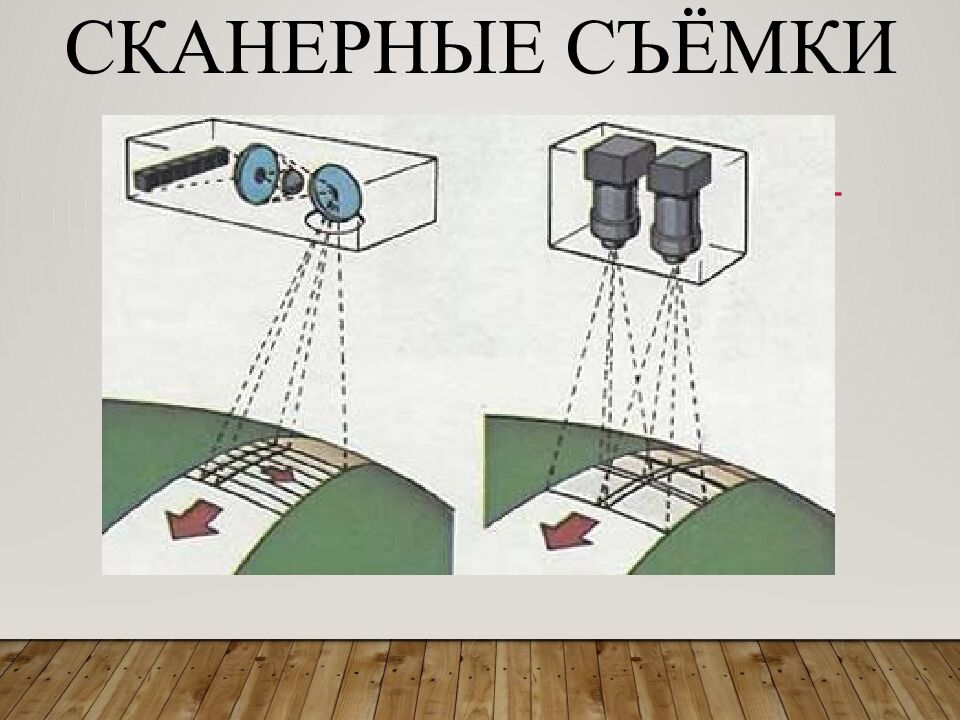 СКАНЕРНЫЕ СЪЁМКИ