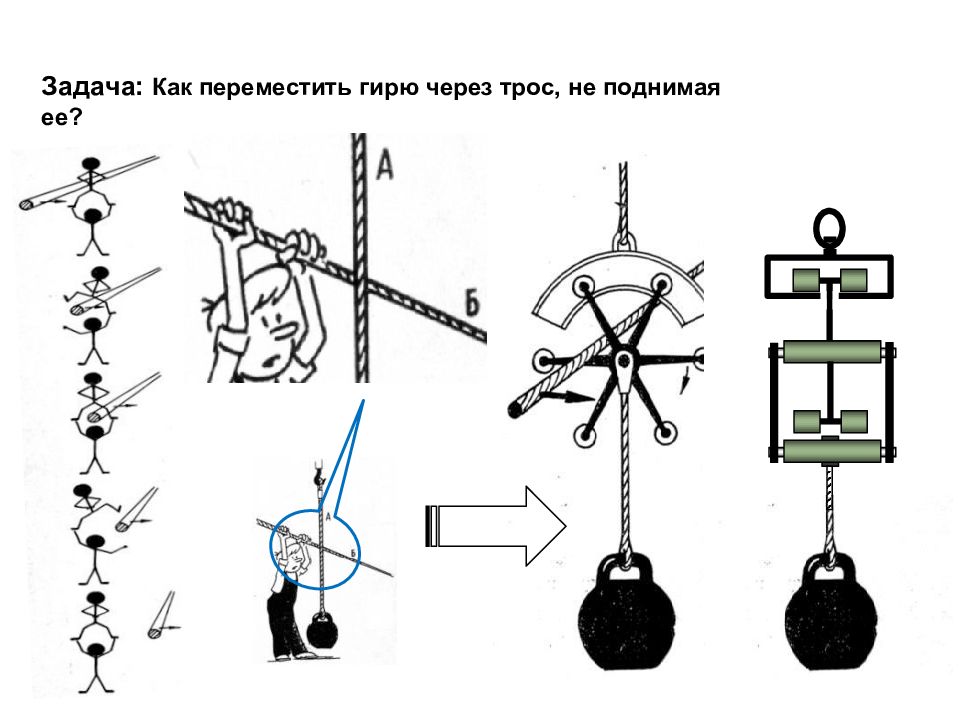 Задача: Как переместить гирю через трос, не поднимая ее?

А

Б

А

Б