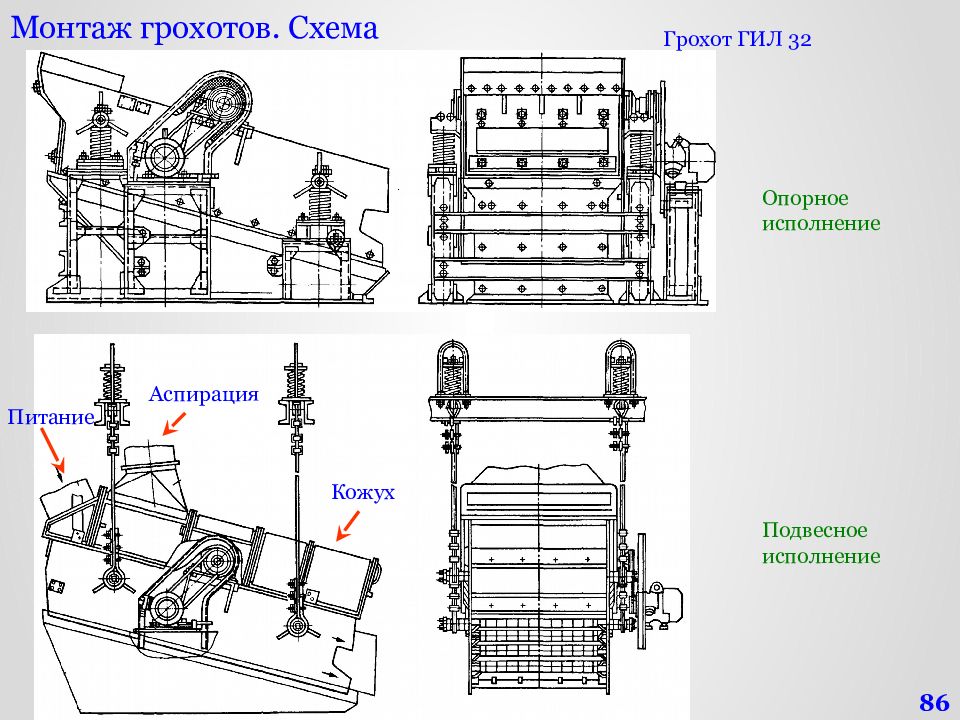 Монтаж грохотов. Схема

Грохот ГИЛ 32

Опорное исполнение

Питание

Аспирация

Кожух

Подвесное исполнение

86