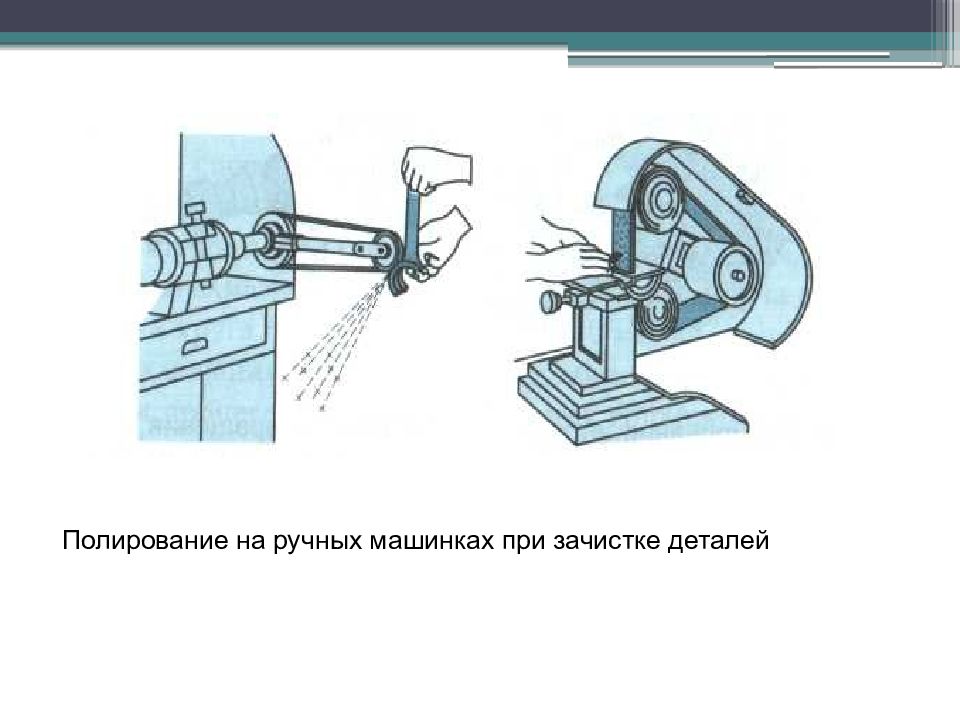 Полирование на ручных машинках при зачистке деталей