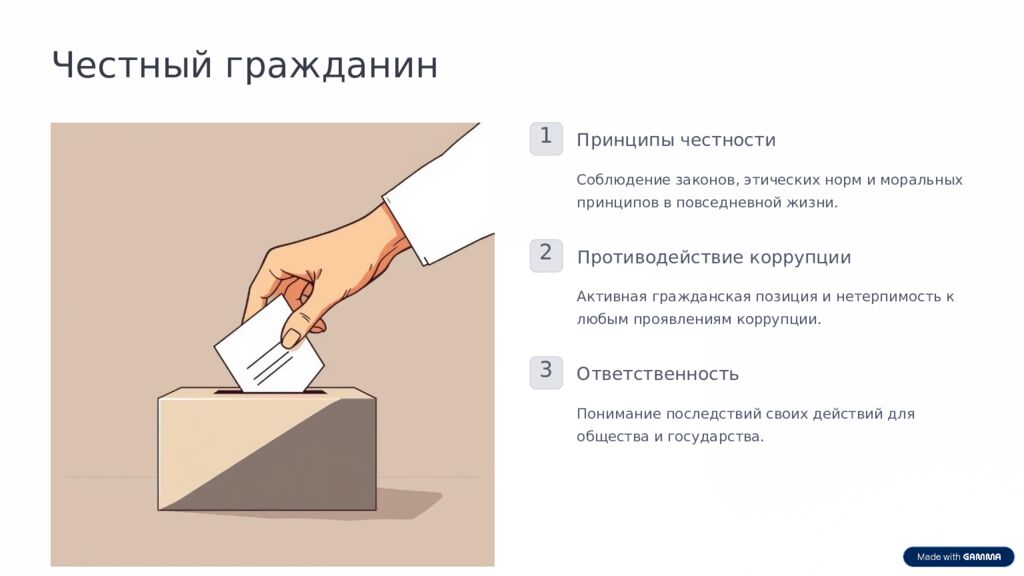 Честный гражданин

1

Принципы честности

Соблюдение законов, этических норм и моральных принципов в повседневной жизни.

2

Противодействие коррупции

Активная гражданская позиция и нетерпимость к любым проявлениям коррупции.

3

Ответственность

Понимание последствий своих действий для общества и государства.

Made with GAMMA