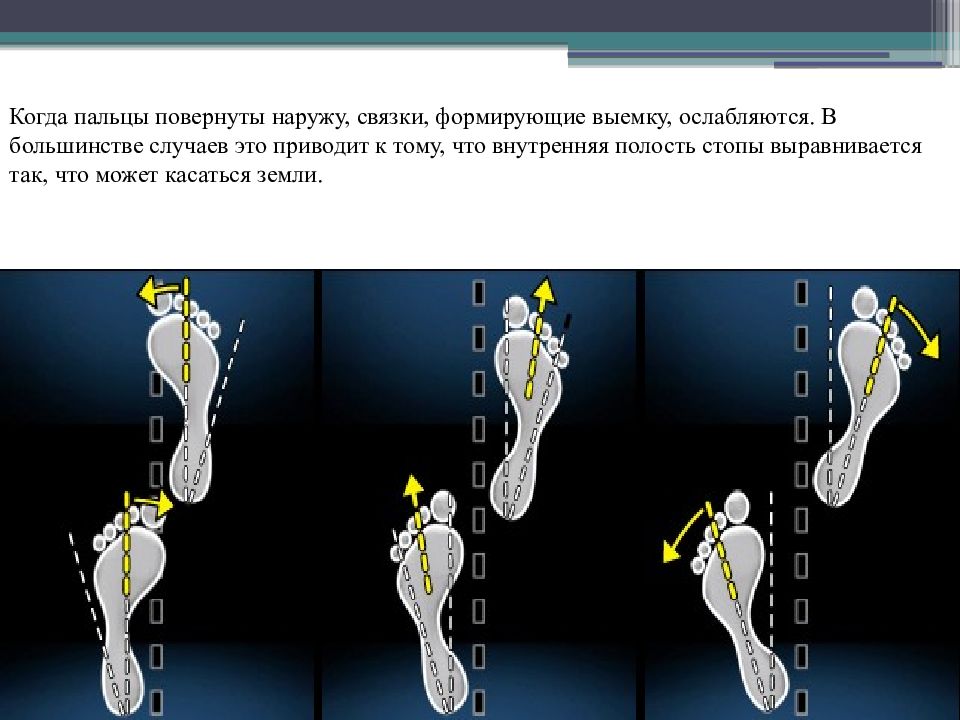 Когда пальцы повернуты наружу, связки, формирующие выемку, ослабляются. В большинстве случаев это приводит к тому, что внутренняя полость стопы выравнивается так, что может касаться земли.