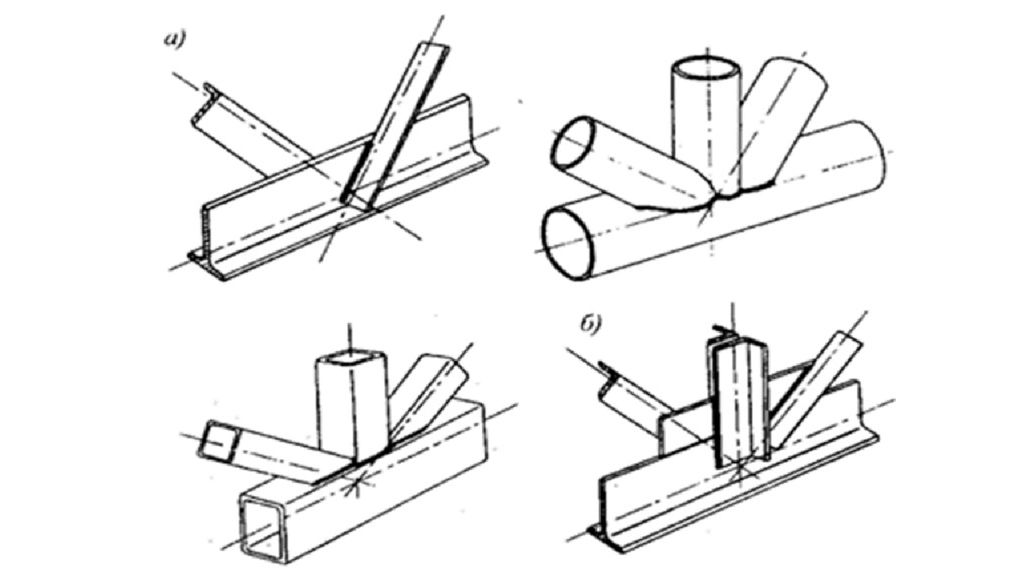 а)

б)