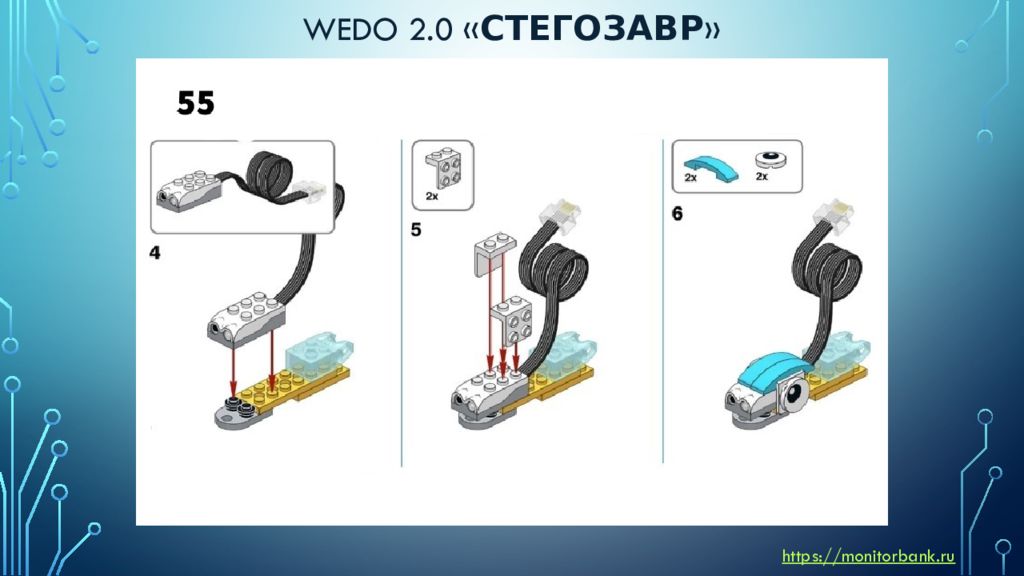 WEDO 2.0 «СТЕГОЗАВР»

55

4

2x

5

2x

2x

6

https://monitorbank.ru