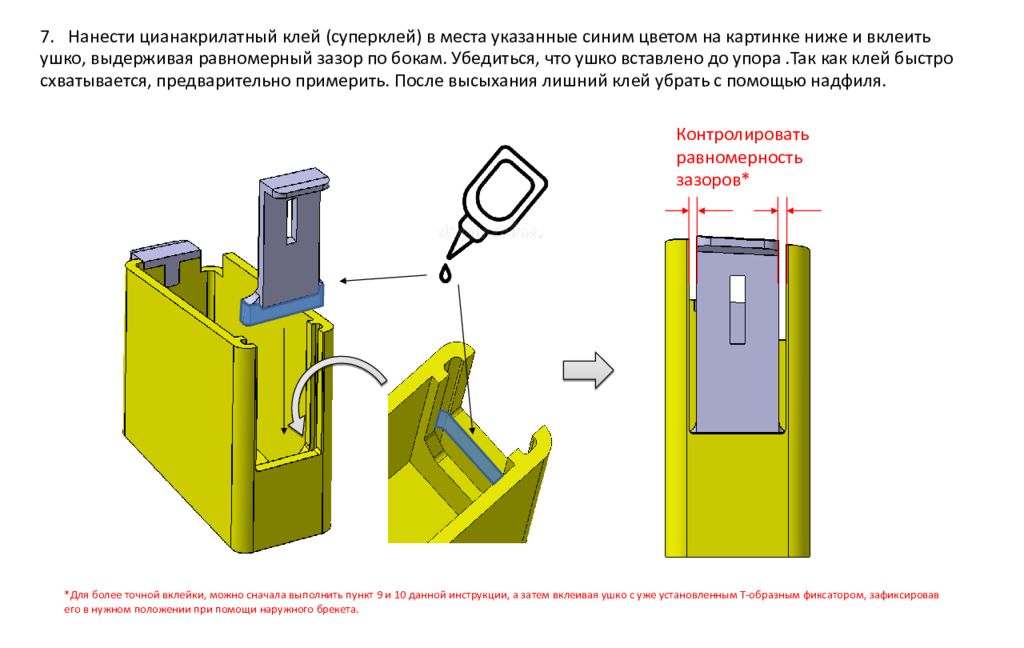 7. Нанести цианакрилатный клей (суперклей) в места указанные синим цветом на картинке ниже и вклеить ушко, выдерживая равномерный зазор по бокам. Убедиться, что ушко вставлено до упора .Так как клей быстро схватывается, предварительно примерить. После высыхания лишний клей убрать с помощью надфиля.

Контролировать равномерность зазоров*

*Для более точной вклейки, можно сначала выполнить пункт 9 и 10 данной инструкции, а затем вклеивая ушко с уже установленным Т-образным фиксатором, зафиксировав его в нужном положении при помощи наружного брекета.