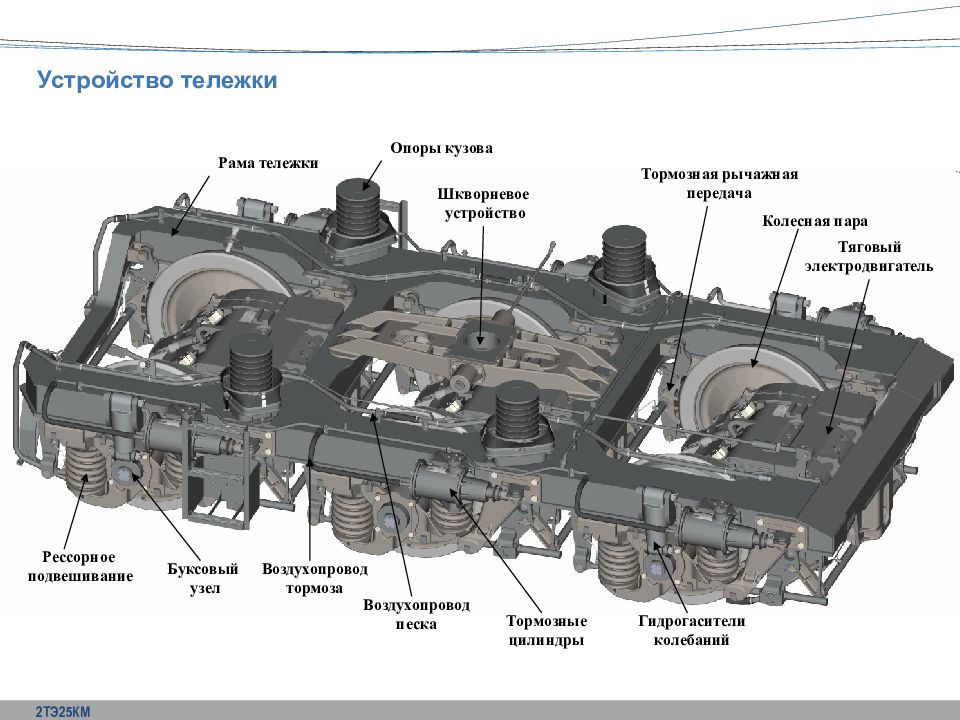 Устройство тележки

Рама тележки

Опоры кузова

Шкворневое устройство

Тормозная рычажная передача

Колесная пара

Тяговый электродвигатель

Рессорное подвешивание

Буксовый узел

Воздухопровод тормоза

Воздухопровод песка

Тормозные цилиндры

Гидрогасители колебаний

2ТЭ25КМ