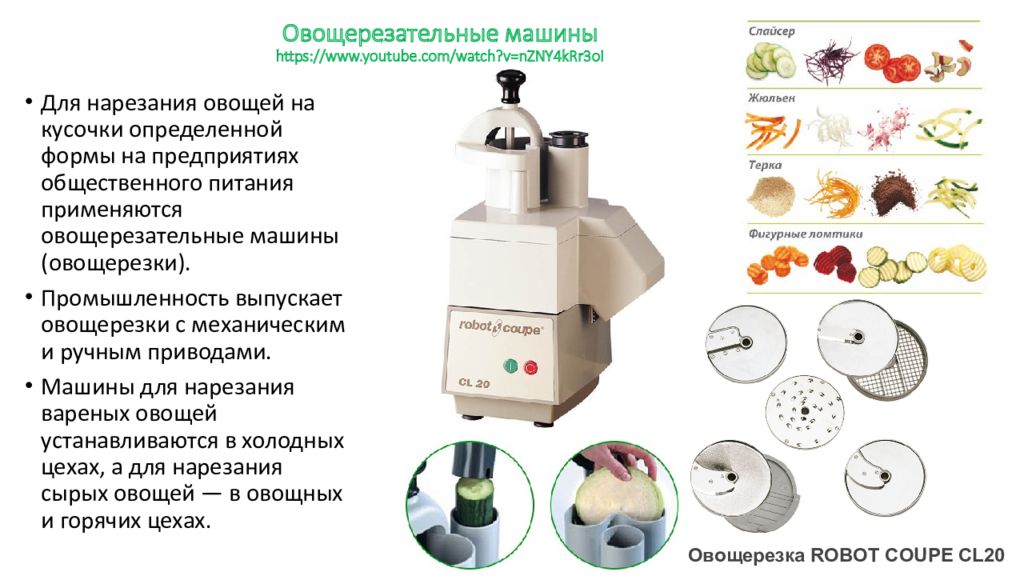 Овощерезательные машины
https://www.youtube.com/watch?v=nZNY4kRr3oI

• Для нарезания овощей на кусочки определенной формы на предприятиях общественного питания применяются овощерезательные машины (овощерезки).

• Промышленность выпускает овощерезки с механическим и ручным приводами.

• Машины для нарезания вареных овощей устанавливаются в холодных цехах, а для нарезания сырых овощей — в овощных и горячих цехах.

robot coupe
CL 20

Слайсер
Жюльен
Терка
Фигурные ломтики

Овощерезка ROBOT COUPE CL20