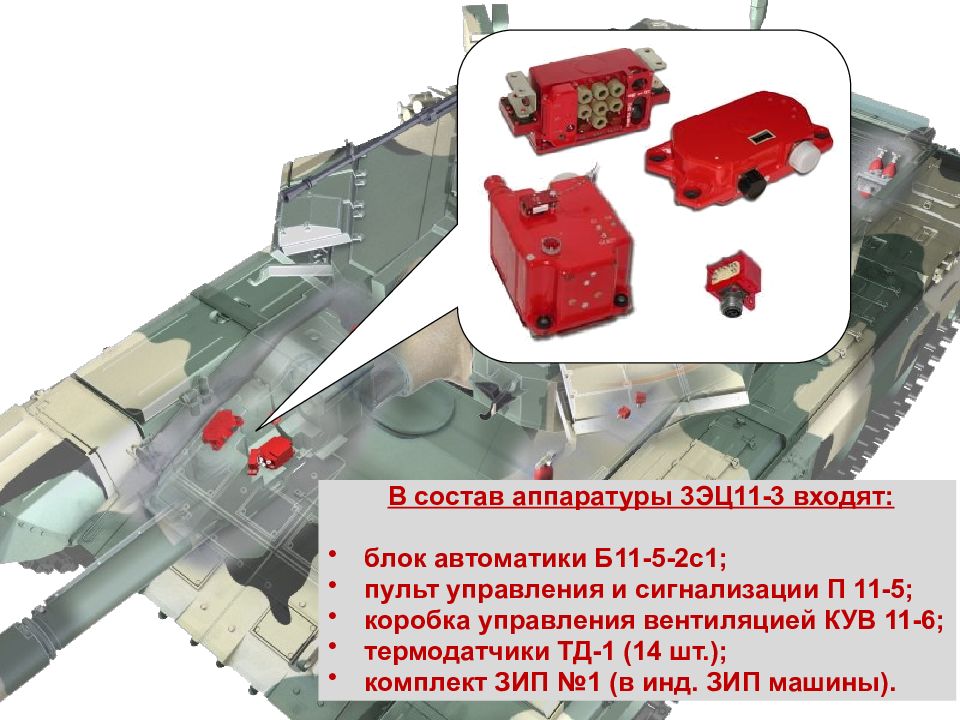 В состав аппаратуры 3ЭЦ11-3 входят:

• блок автоматики Б11-5-2с1;
• пульт управления и сигнализации П 11-5;
• коробка управления вентиляцией КУВ 11-6;
• термодатчики ТД-1 (14 шт.);
• комплект ЗИП №1 (в инд. ЗИП машины).