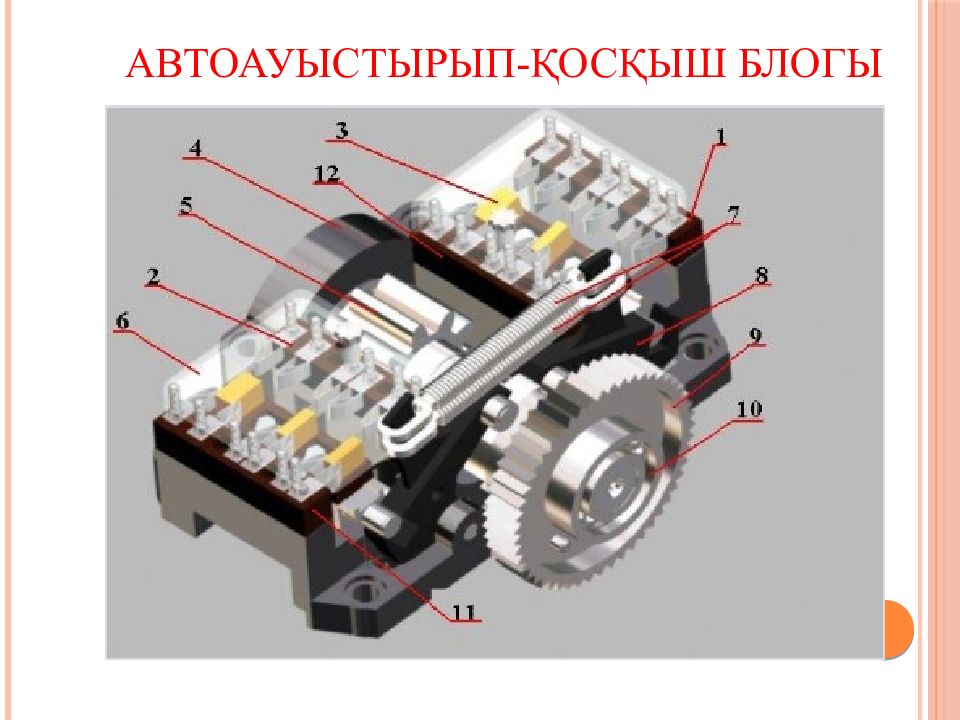 АВТОАУЫСТЫРЫП-ҚОСҚЫШ БЛОГЫ

3
4
12
1
5
7
2
8
6
9
10
11