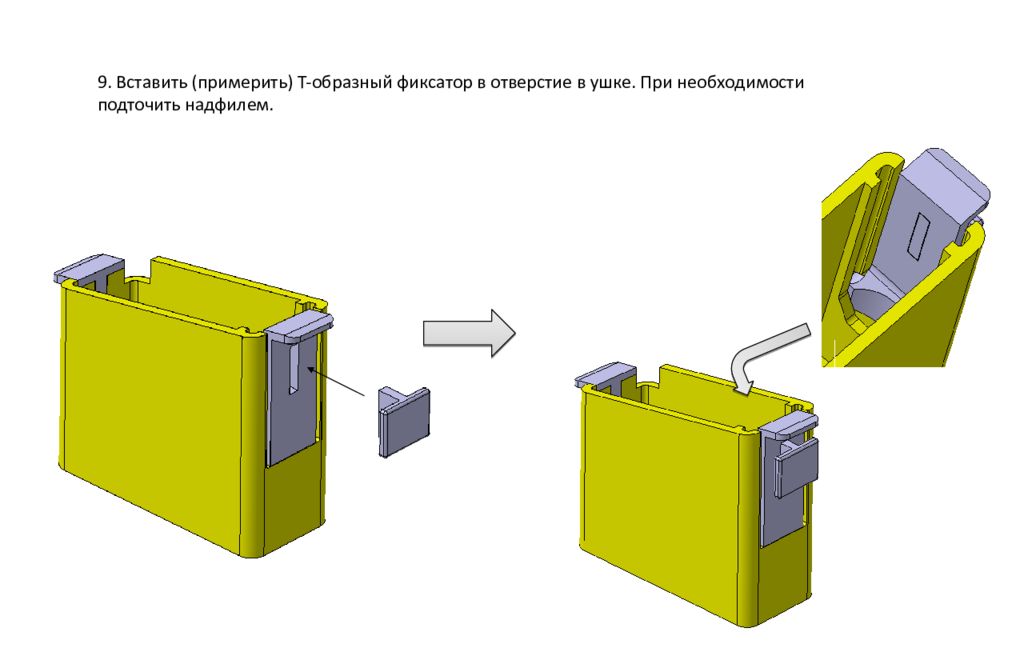 9. Вставить (примерить) Т-образный фиксатор в отверстие в ушке. При необходимости подточить надфилем.