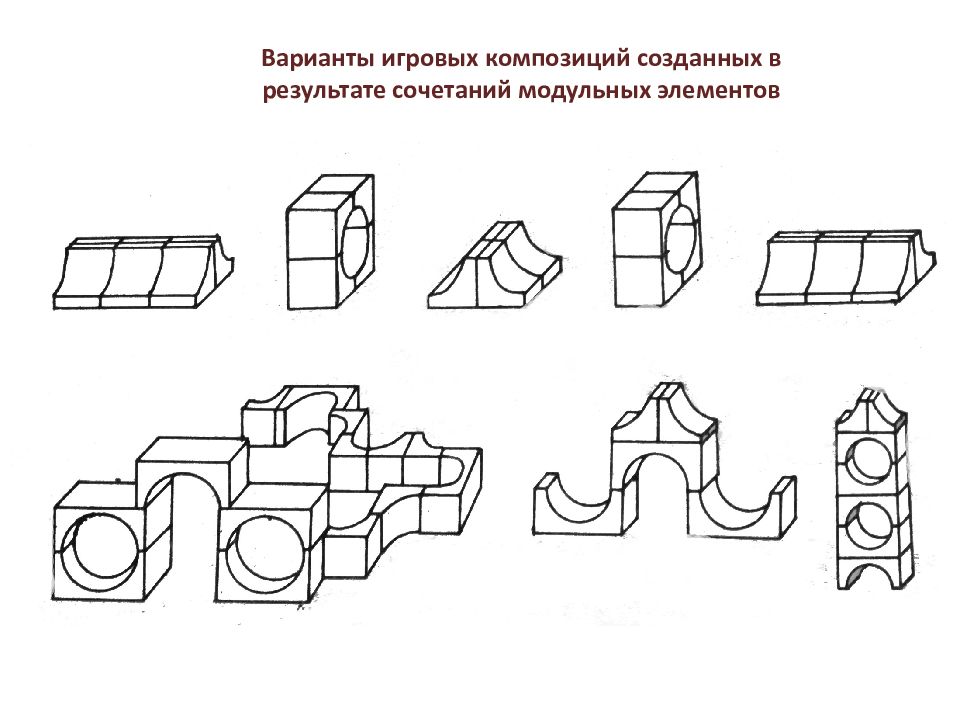 Варианты игровых композиций созданных в результате сочетаний модульных элементов