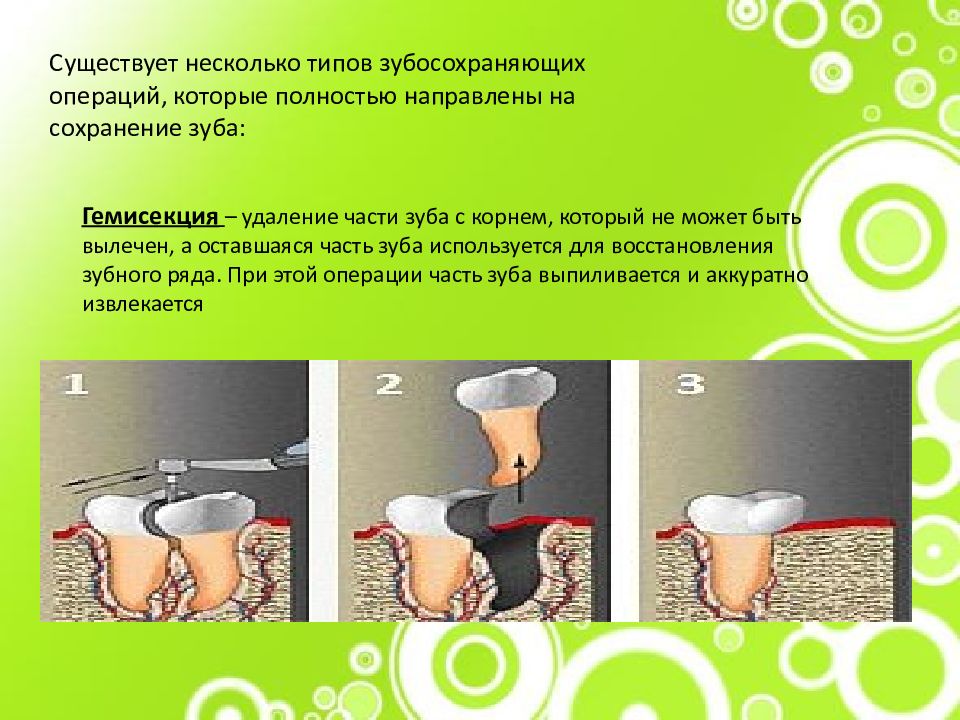 Существует несколько типов зубосохраняющих операций, которые полностью направлены на сохранение зуба:

Гемисекция – удаление части зуба с корнем, который не может быть вылечен, а оставшаяся часть зуба используется для восстановления зубного ряда. При этой операции часть зуба выпиливается и аккуратно извлекается

1

2

3