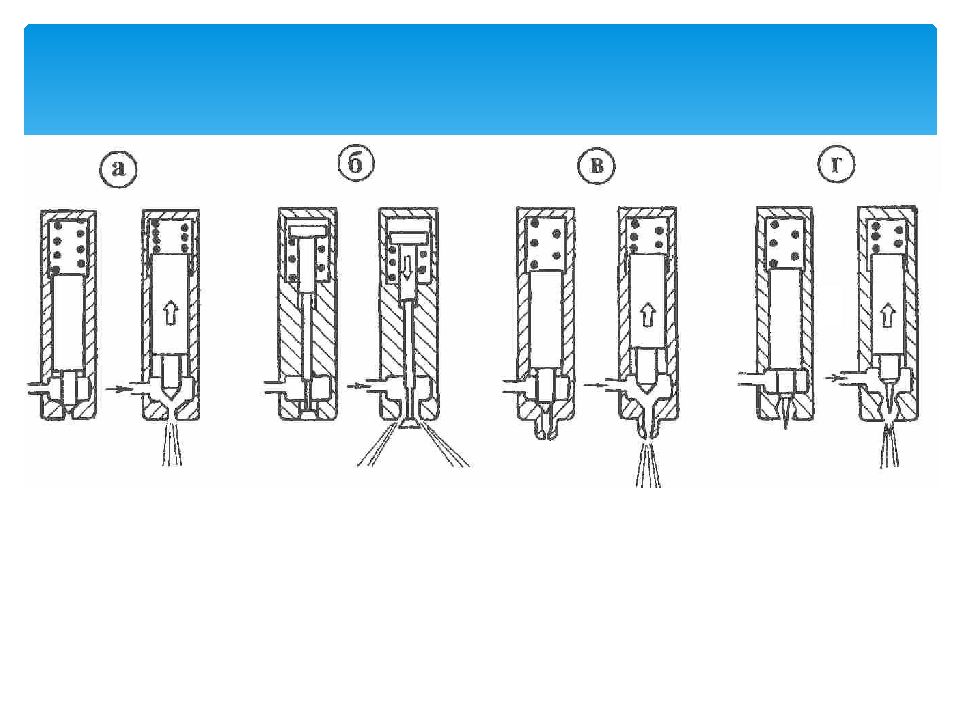 а

б

в

г