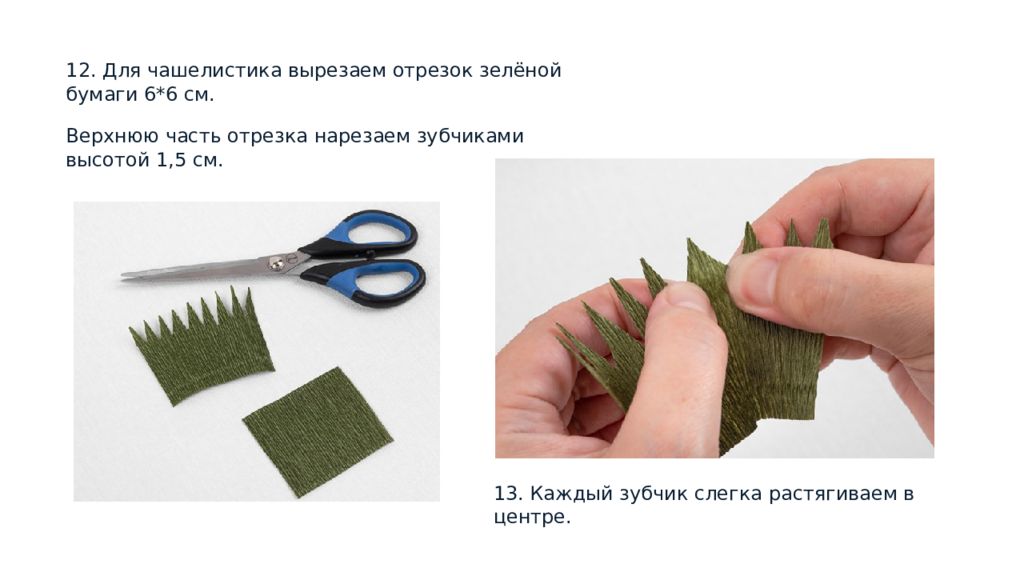 12. Для чашелистика вырезаем отрезок зелёной бумаги 6*6 см.

Верхнюю часть отрезка нарезаем зубчиками высотой 1,5 см.

13. Каждый зубчик слегка растягиваем в центре.