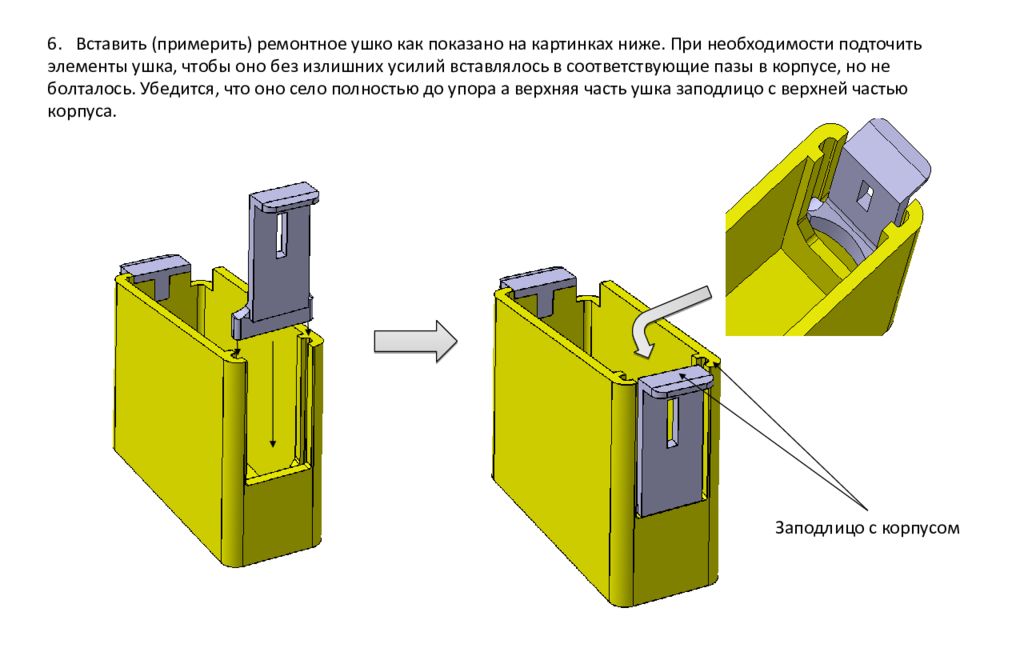 6. Вставить (примерить) ремонтное ушко как показано на картинках ниже. При необходимости подточить элементы ушка, чтобы оно без излишних усилий вставлялось в соответствующие пазы в корпусе, но не болталось. Убедится, что оно село полностью до упора а верхняя часть ушка заподлицо с верхней частью корпуса.

Заподлицо с корпусом