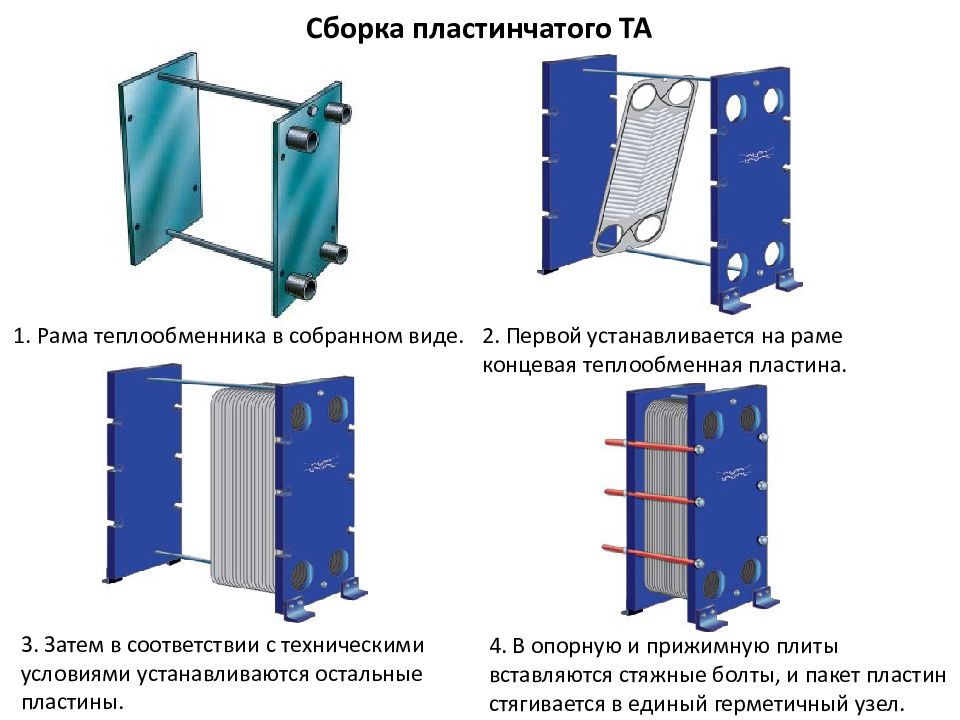 Сборка пластинчатого ТА

1. Рама теплообменника в собранном виде.

2. Первой устанавливается на раме концевая теплообменная пластина.

3. Затем в соответствии с техническими условиями устанавливаются остальные пластины.

4. В опорную и прижимную плиты вставляются стяжные болты, и пакет пластин стягивается в единый герметичный узел.