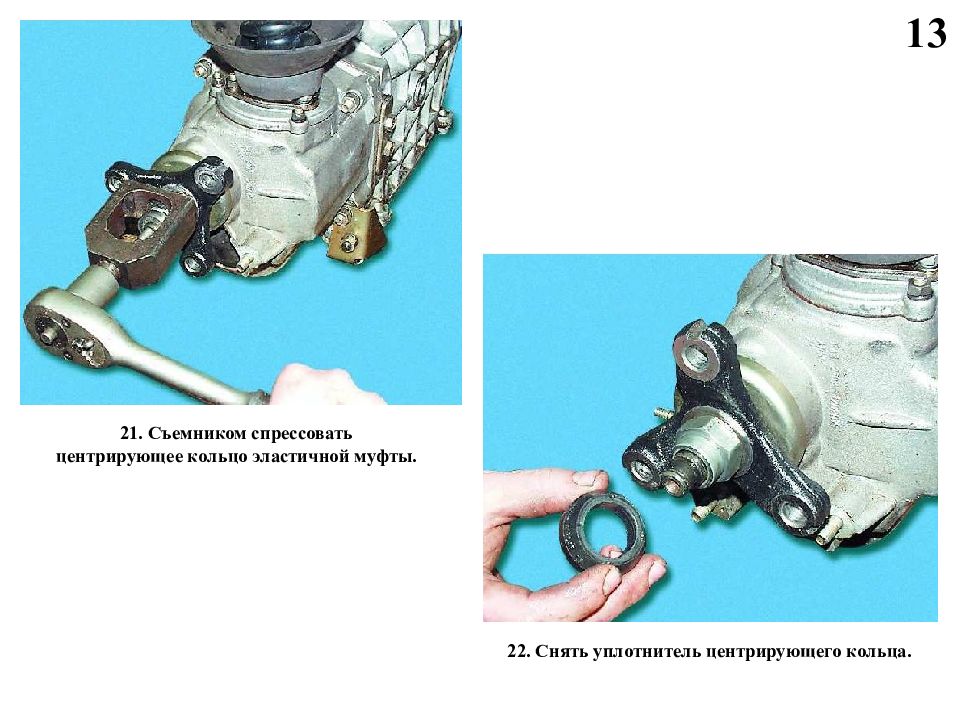 13

21. Съемником спрессовать центрирующее кольцо эластичной муфты.

22. Снять уплотнитель центрирующего кольца.