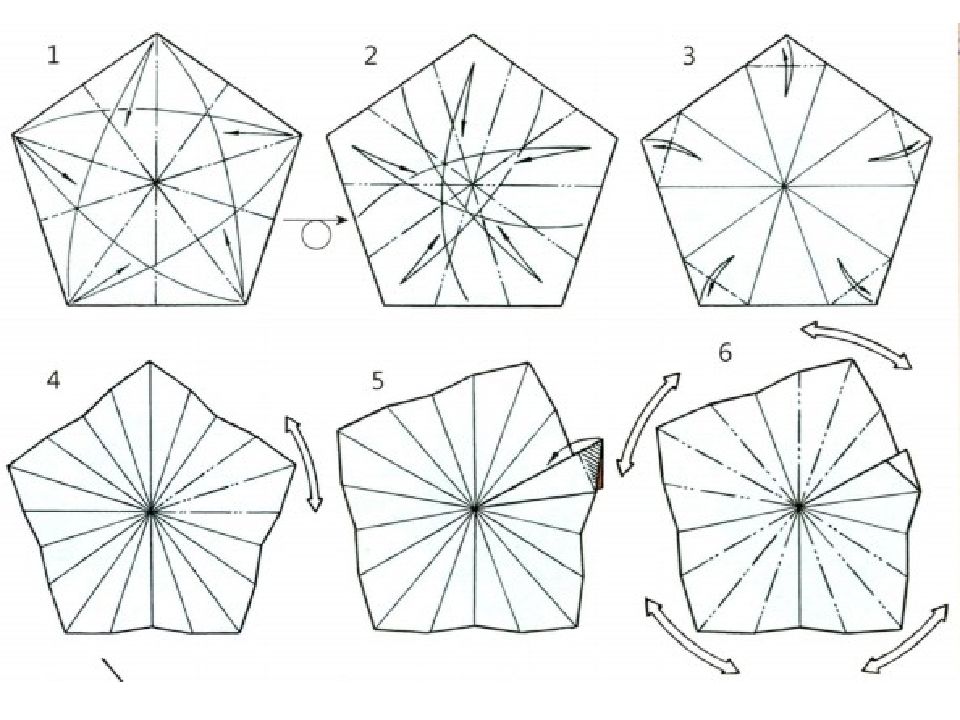 1

2

3

4

5

6