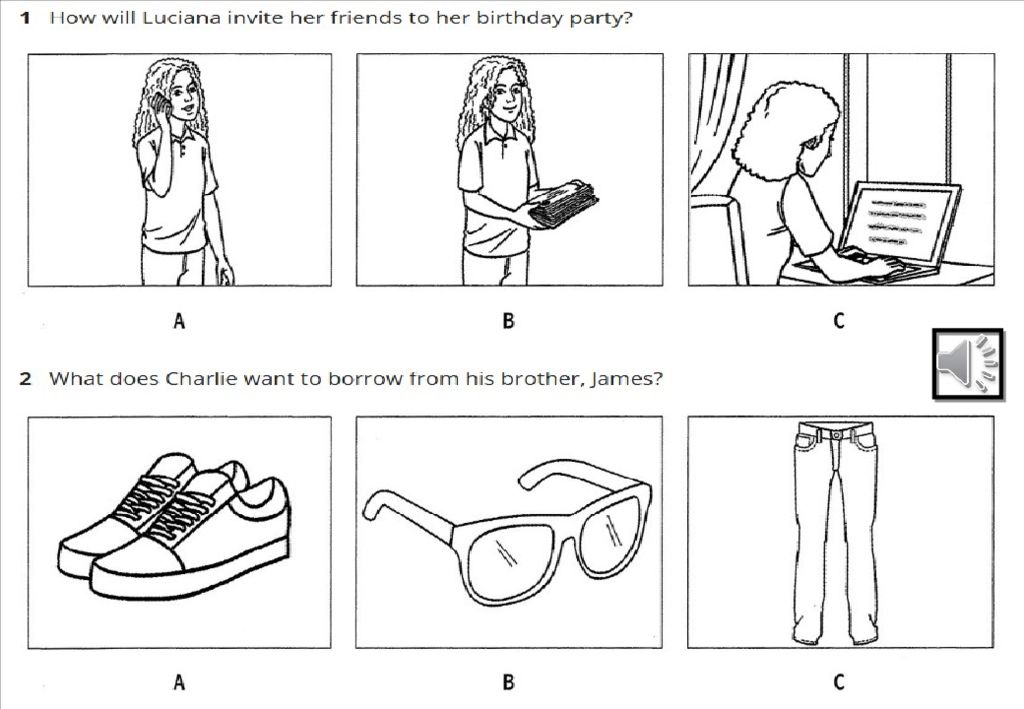 1 How will Luciana invite her friends to her birthday party?

A

B

C

2 What does Charlie want to borrow from his brother, James?

A

B

C