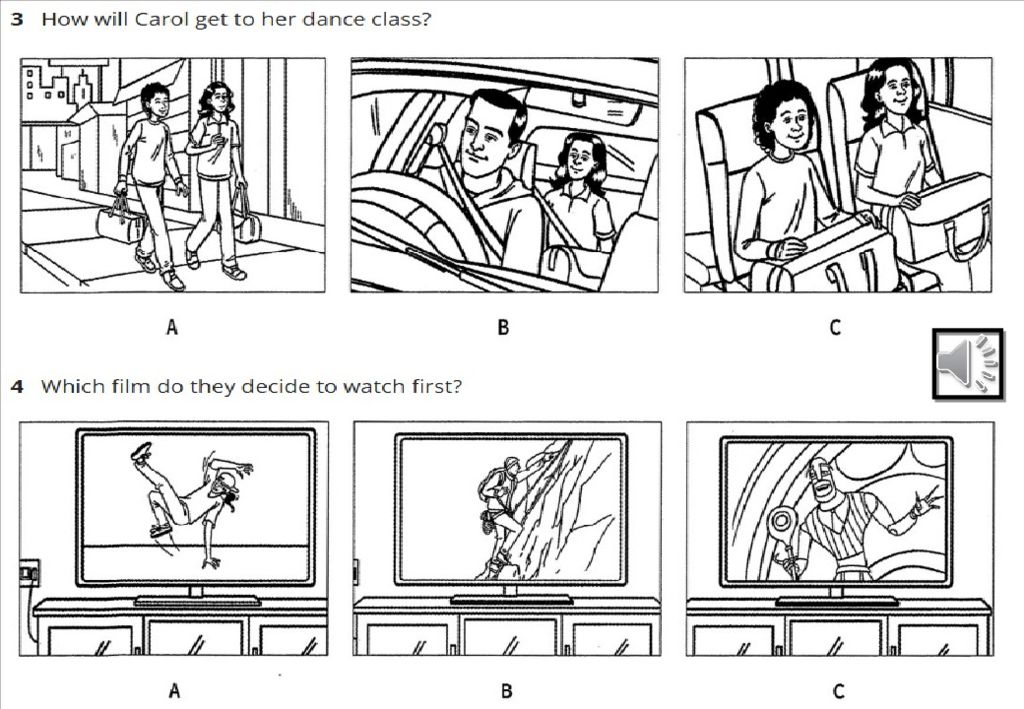 3 How will Carol get to her dance class?

A

B

C

4 Which film do they decide to watch first?

A

B

C