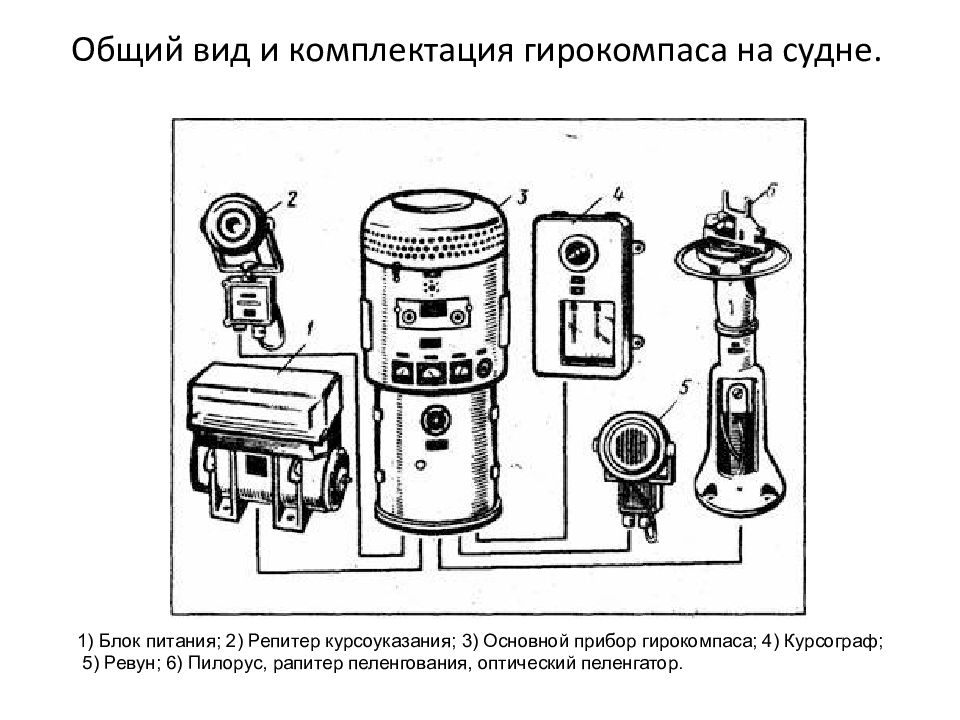 Общий вид и комплектация гирокомпаса на судне.

2
3
4
6
1
5

1) Блок питания; 2) Репитер курсоуказания; 3) Основной прибор гирокомпаса; 4) Курсограф; 5) Ревун; 6) Пилорус, рапитер пеленгования, оптический пеленгатор.