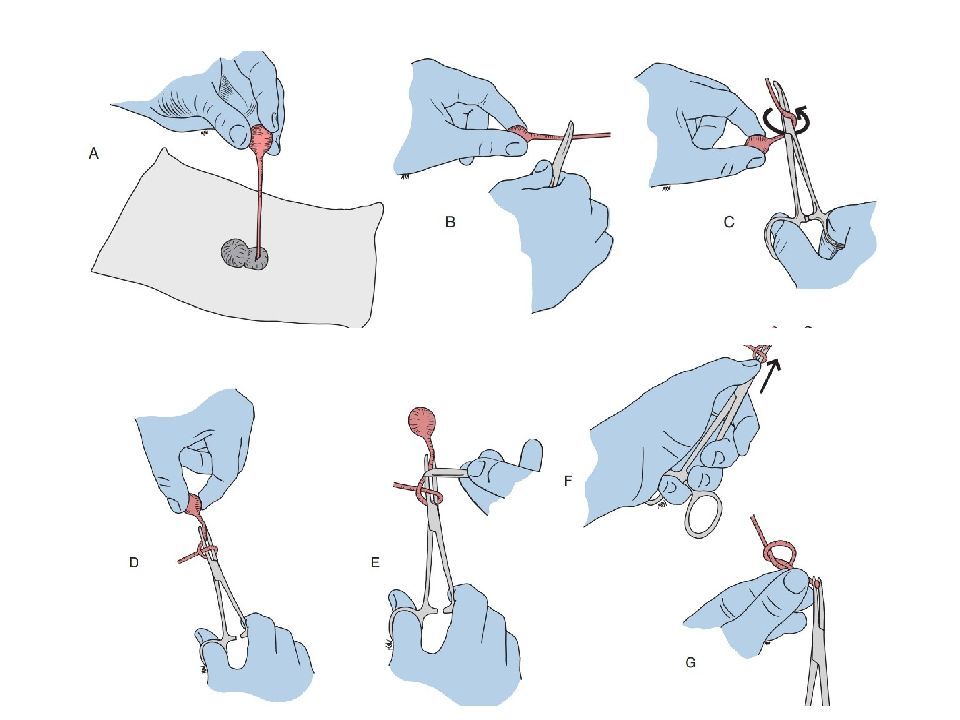 A

B

C

D

E

F

G