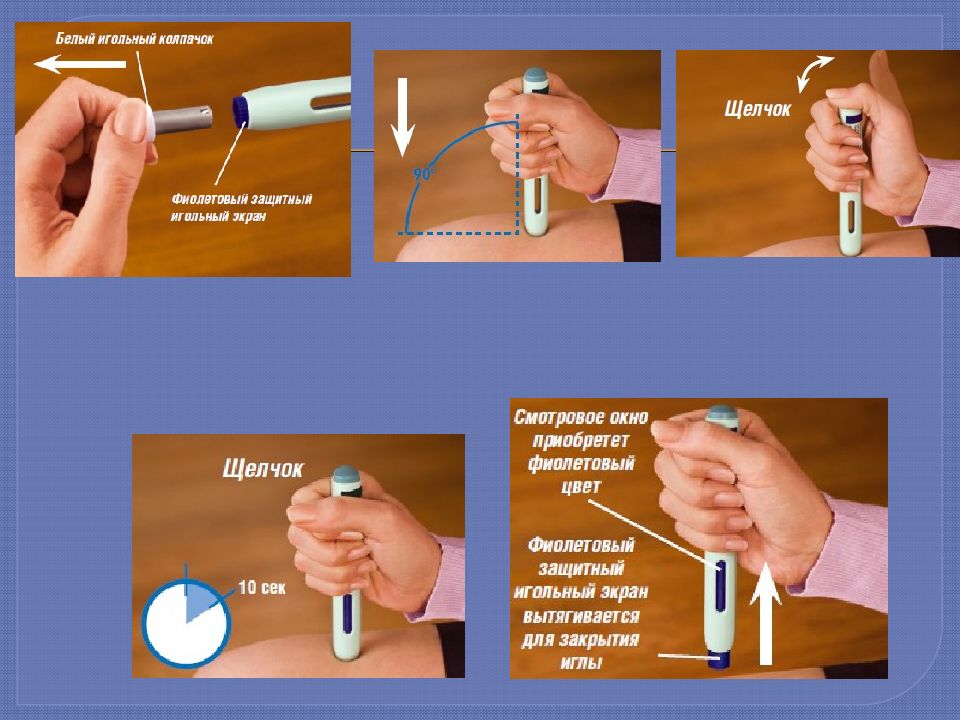 Белый игольный колпачок

Фиолетовый защитный игольный экран

90°

Щелчок

Щелчок

10 сек

Смотровое окно приобретет фиолетовый цвет

Фиолетовый защитный игольный экран вытягивается для закрытия иглы